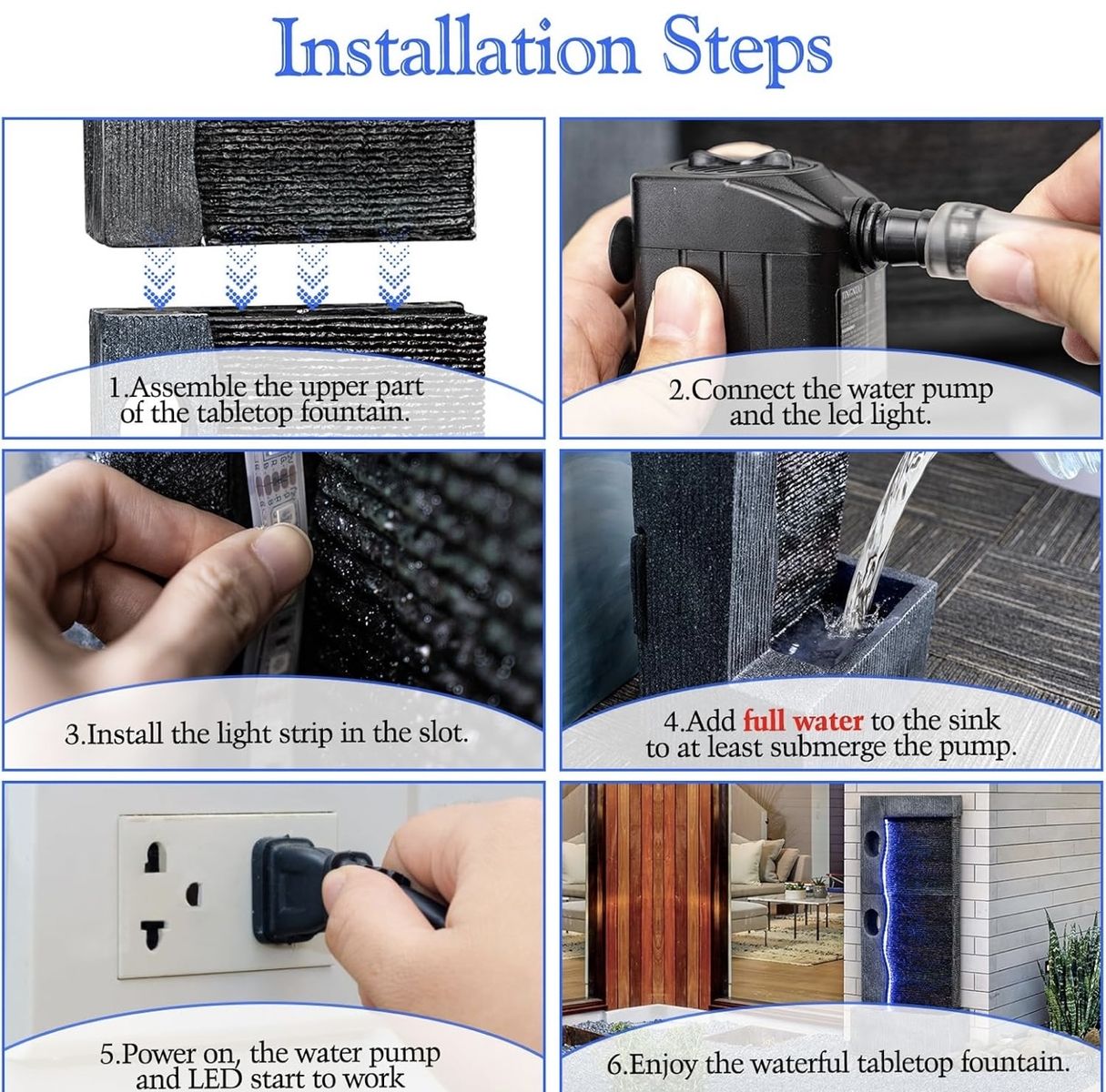 Installation Steps

1.Assemble the upper part of the tabletop fountain.

2.Connect the water pump and the led light.

3.Install the light strip in the slot.

4.Add full water to the sink to at least submerge the pump.

5.Power on, the water pump and LED start to work

6.Enjoy the waterful tabletop fountain.