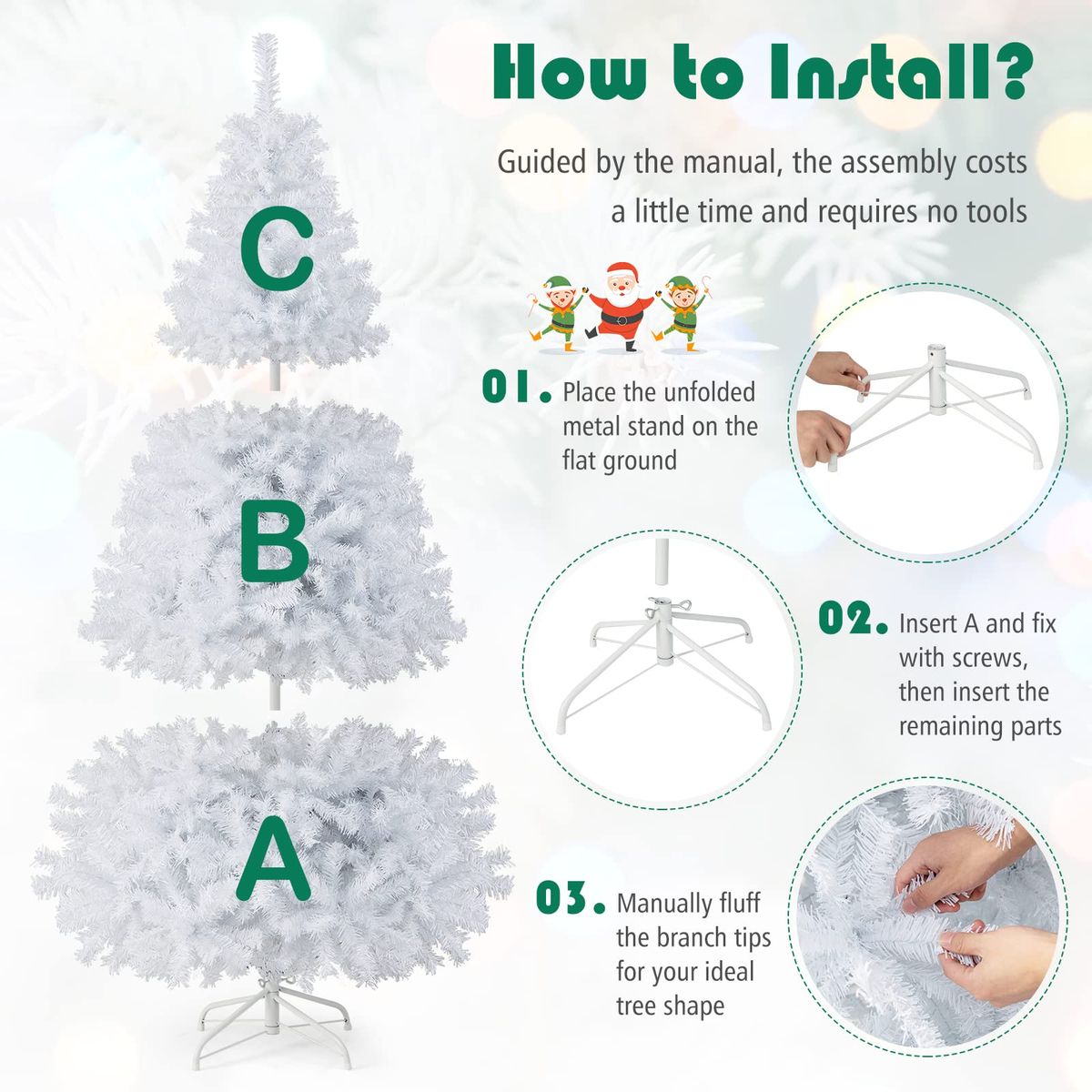 How to Install?

Guided by the manual, the assembly costs a little time and requires no tools

C

B

A

01. Place the unfolded metal stand on the flat ground

02. Insert A and fix with screws, then insert the remaining parts

03. Manually fluff the branch tips for your ideal tree shape