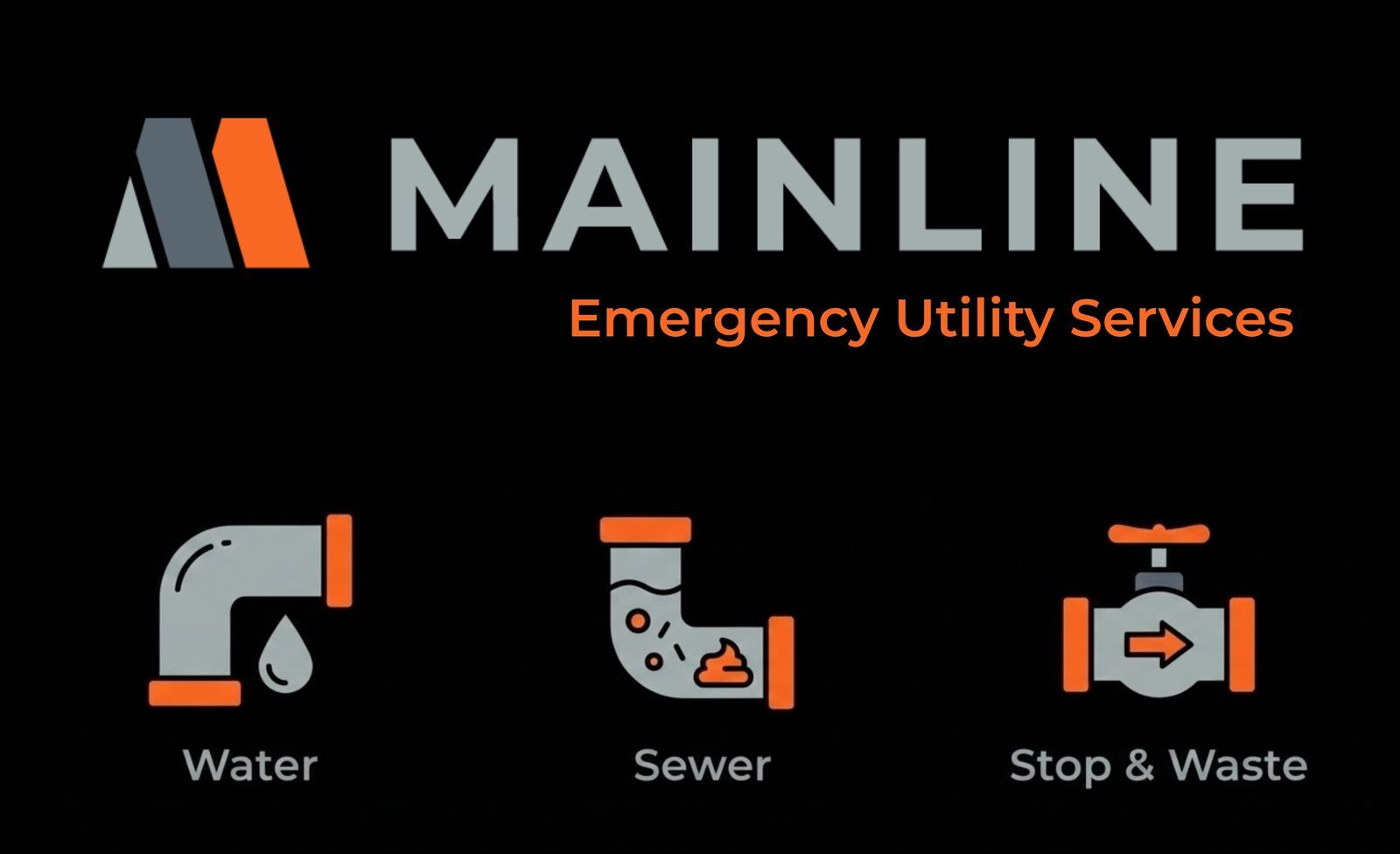 MAINLINE
Emergency Utility Services

Water

Sewer

Stop & Waste