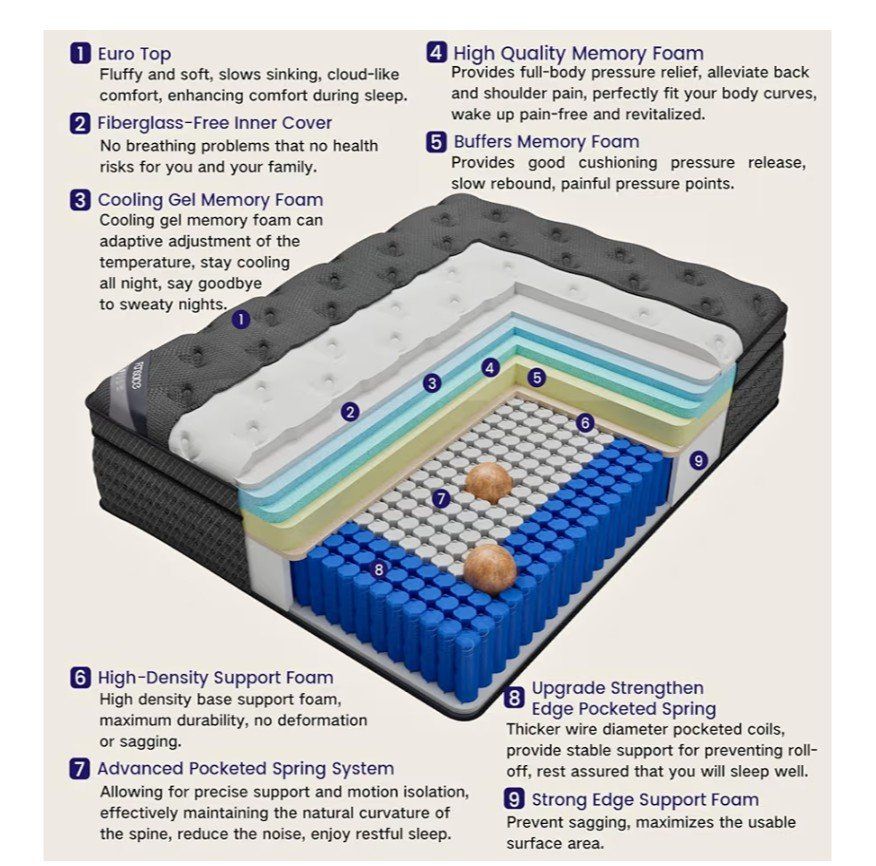 1 Euro Top
Fluffy and soft, slows sinking, cloud-like comfort, enhancing comfort during sleep.

2 Fiberglass-Free Inner Cover
No breathing problems that no health risks for you and your family.

3 Cooling Gel Memory Foam
Cooling gel memory foam can adaptive adjustment of the temperature, stay cooling all night, say goodbye to sweaty nights.

4 High Quality Memory Foam
Provides full-body pressure relief, alleviate back and shoulder pain, perfectly fit your body curves, wake up pain-free and revitalized.

5 Buffers Memory Foam
Provides good cushioning pressure release, slow rebound, painful pressure points.

1

2

3

4

5

6

7

8

9

6 High-Density Support Foam
High density base support foam, maximum durability, no deformation or sagging.

7 Advanced Pocketed Spring System
Allowing for precise support and motion isolation, effectively maintaining the natural curvature of the spine, reduce the noise, enjoy restful sleep.

8 Upgrade Strengthen Edge Pocketed Spring
Thicker wire diameter pocketed coils, provide stable support for preventing roll-off, rest assured that you will sleep well.

9 Strong Edge Support Foam
Prevent sagging, maximizes the usable surface area.