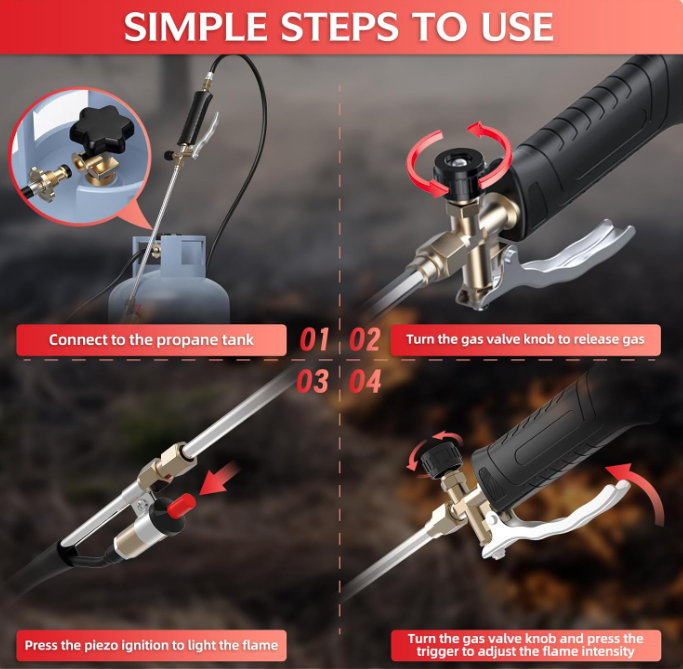 SIMPLE STEPS TO USE

Connect to the propane tank

01

02

Turn the gas valve knob to release gas

03

04

Press the piezo ignition to light the flame

Turn the gas valve knob and press the trigger to adjust the flame intensity