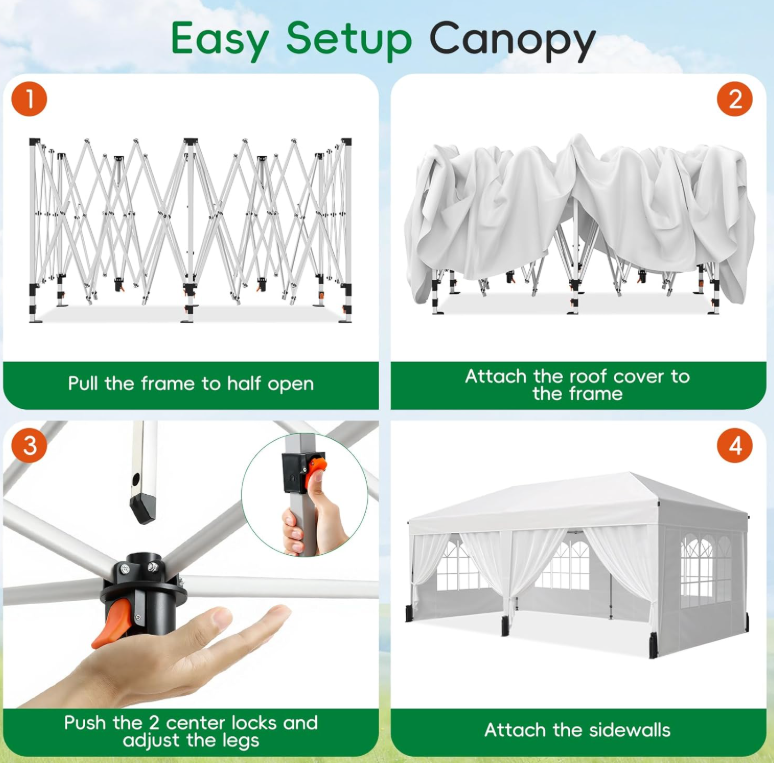 Easy Setup Canopy

1

Pull the frame to half open

2

Attach the roof cover to the frame

3

Push the 2 center locks and adjust the legs

4

Attach the sidewalls