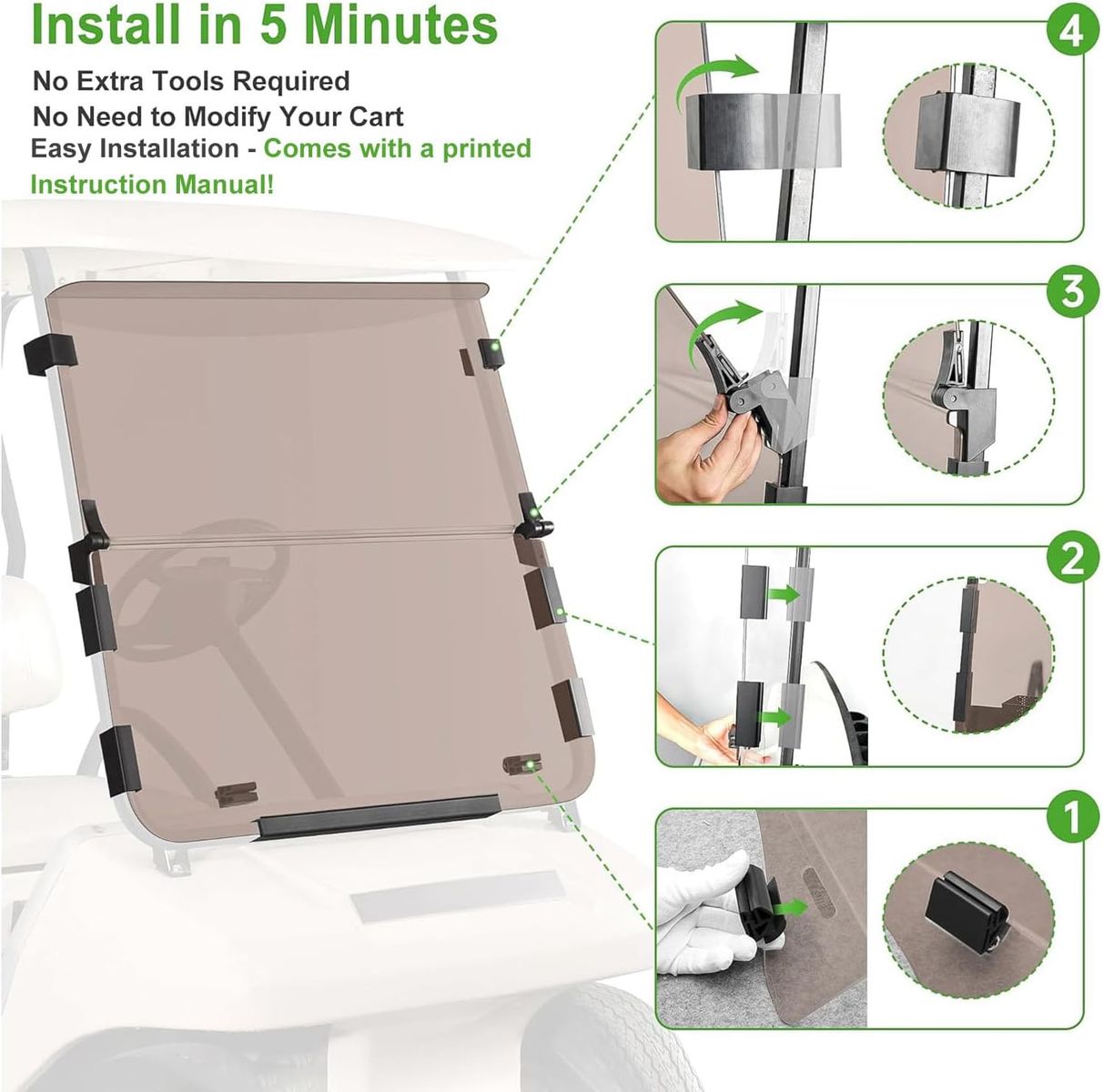 Install in 5 Minutes

No Extra Tools Required

No Need to Modify Your Cart

Easy Installation - Comes with a printed Instruction Manual!

4

3

2

1