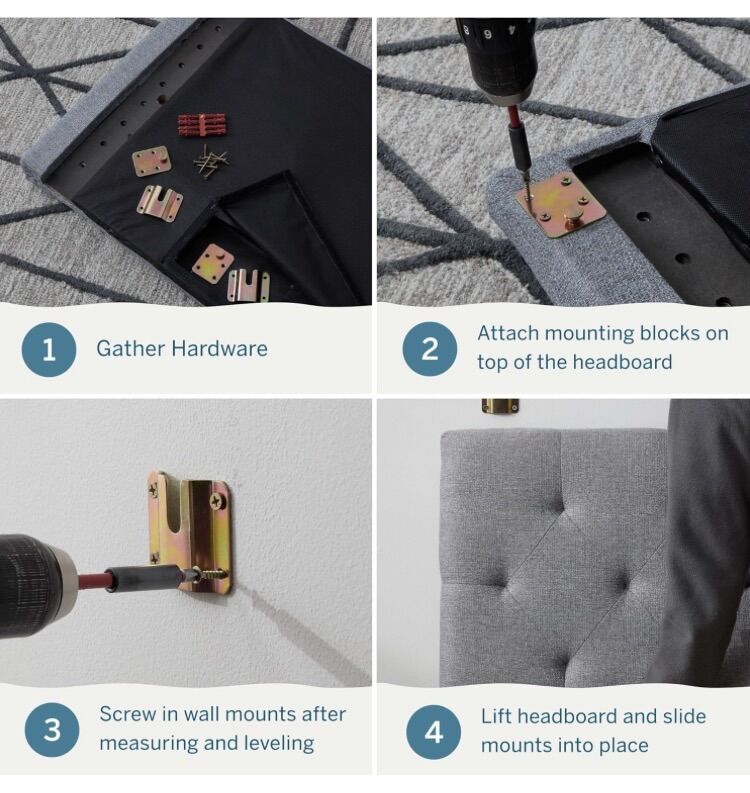 1 Gather Hardware

2 Attach mounting blocks on top of the headboard

3 Screw in wall mounts after measuring and leveling

4 Lift headboard and slide mounts into place