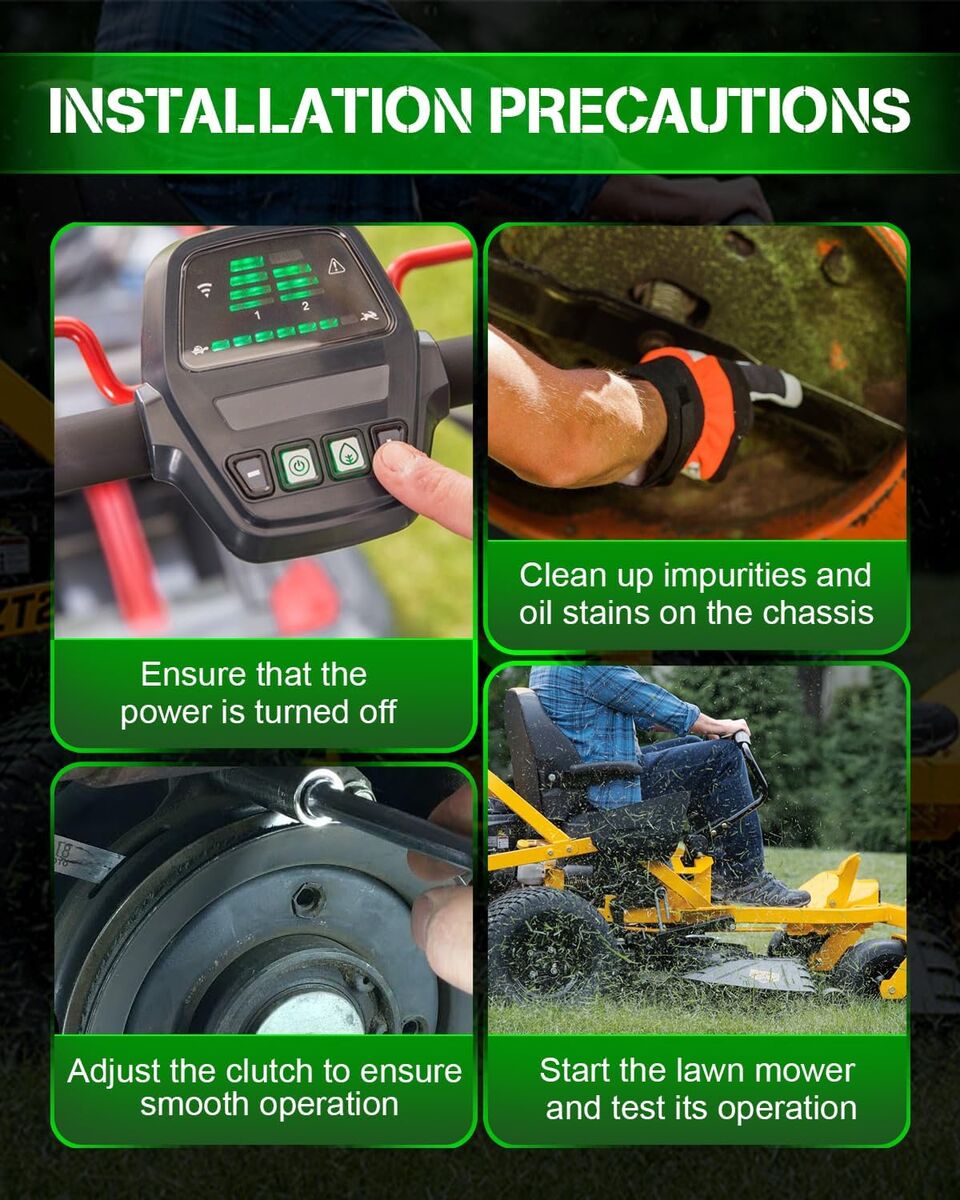 INSTALLATION PRECAUTIONS

1 2

Ensure that the power is turned off

Clean up impurities and oil stains on the chassis

Adjust the clutch to ensure smooth operation

Start the lawn mower and test its operation