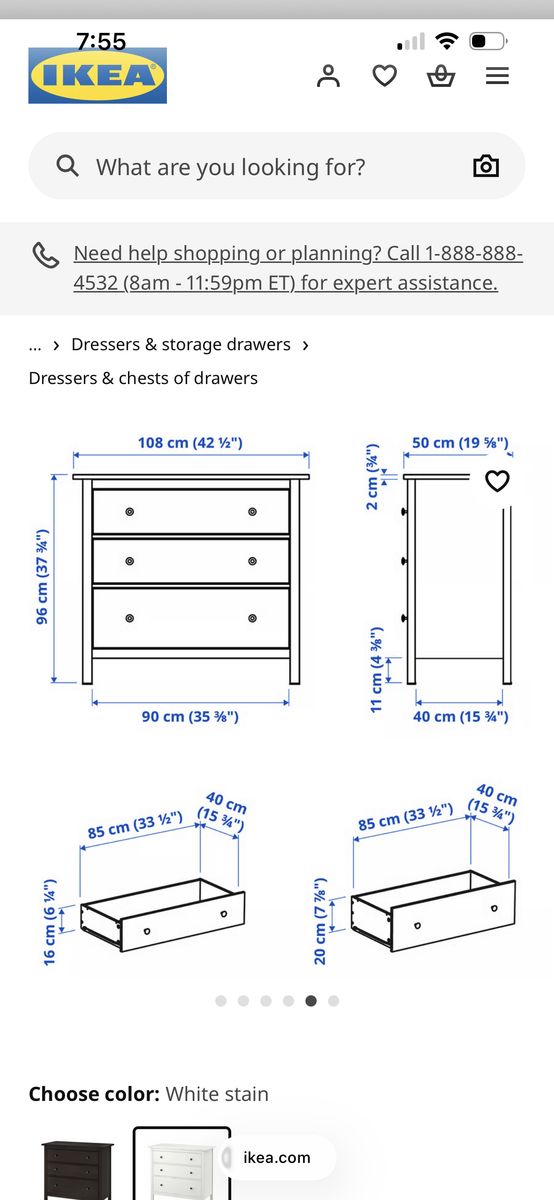 7:55

IKEA

What are you looking for?

Need help shopping or planning? Call 1-888-888-4532 (8am - 11:59pm ET) for expert assistance.

... › Dressers & storage drawers ›

Dressers & chests of drawers

108 cm (42 ½")

96 cm (37 ¾")

90 cm (35 ⅜")

50 cm (19 ⅝")

2 cm (¾")

11 cm (4 ⅜")

40 cm (15 ¾")

85 cm (33 ½")

40 cm (15 ¾")

16 cm (6 ¼")

85 cm (33 ½")

40 cm (15 ¾")

20 cm (7 ⅞")

Choose color: White stain

ikea.com