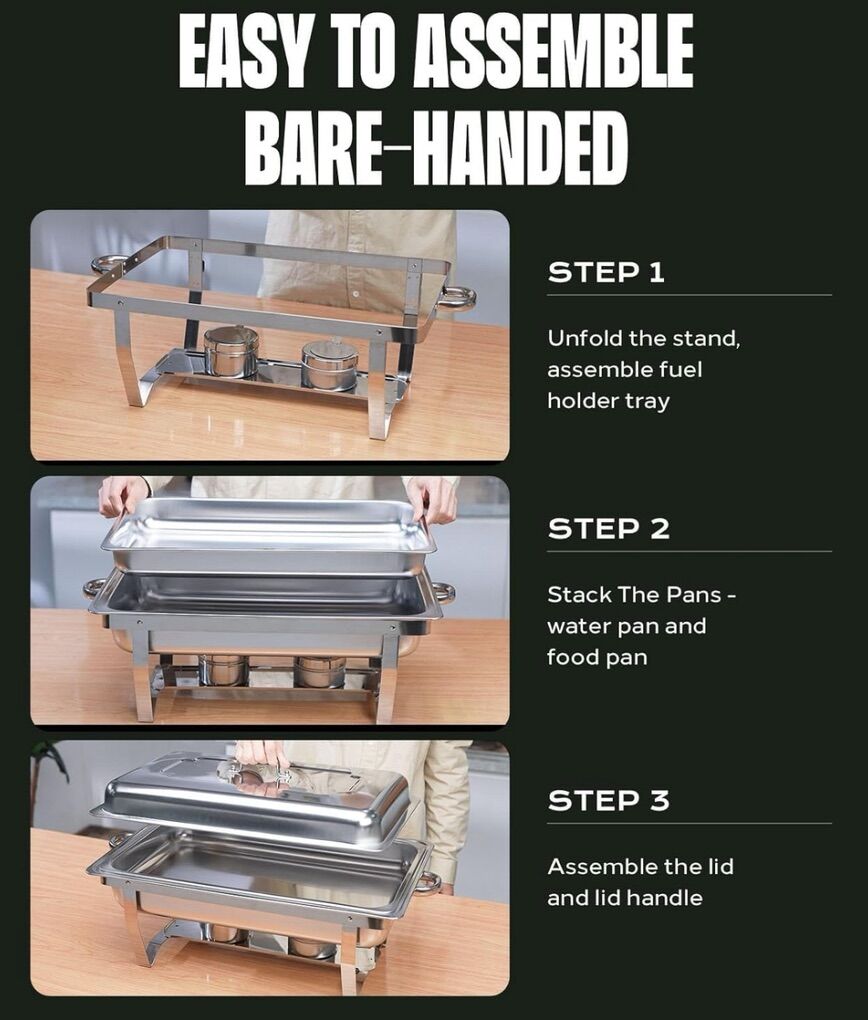 EASY TO ASSEMBLE BARE-HANDED

STEP 1

Unfold the stand, assemble fuel holder tray

STEP 2

Stack The Pans - water pan and food pan

STEP 3

Assemble the lid and lid handle