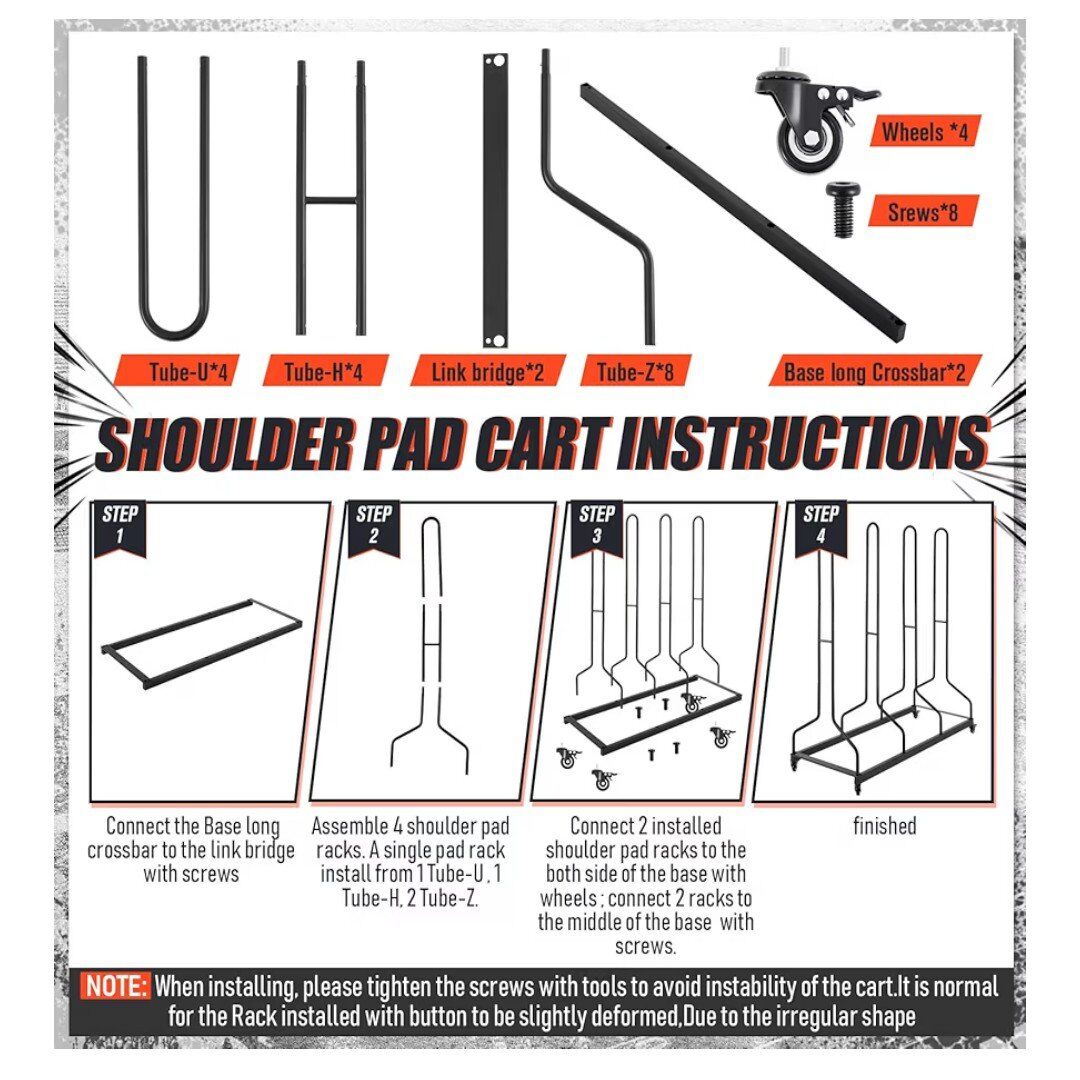 Wheels *4

Srews*8

Tube-U*4

Tube-H*4

Link bridge*2

Tube-Z*8

Base long Crossbar*2

SHOULDER PAD CART INSTRUCTIONS

STEP 1

Connect the Base long crossbar to the link bridge with screws

STEP 2

Assemble 4 shoulder pad racks. A single pad rack install from 1 Tube-U , 1 Tube-H, 2 Tube-Z.

STEP 3

Connect 2 installed shoulder pad racks to the both side of the base with wheels ; connect 2 racks to the middle of the base with screws.

STEP 4

finished

NOTE: When installing, please tighten the screws with tools to avoid instability of the cart.It is normal for the Rack installed with button to be slightly deformed,Due to the irregular shape