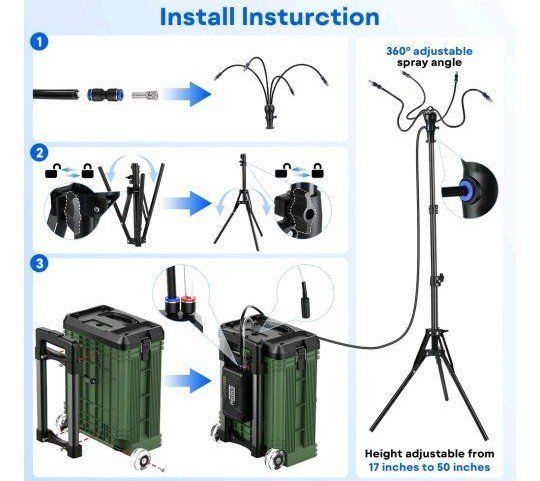 Install Insturction

1

2

3

360° adjustable spray angle

Height adjustable from 17 inches to 50 inches