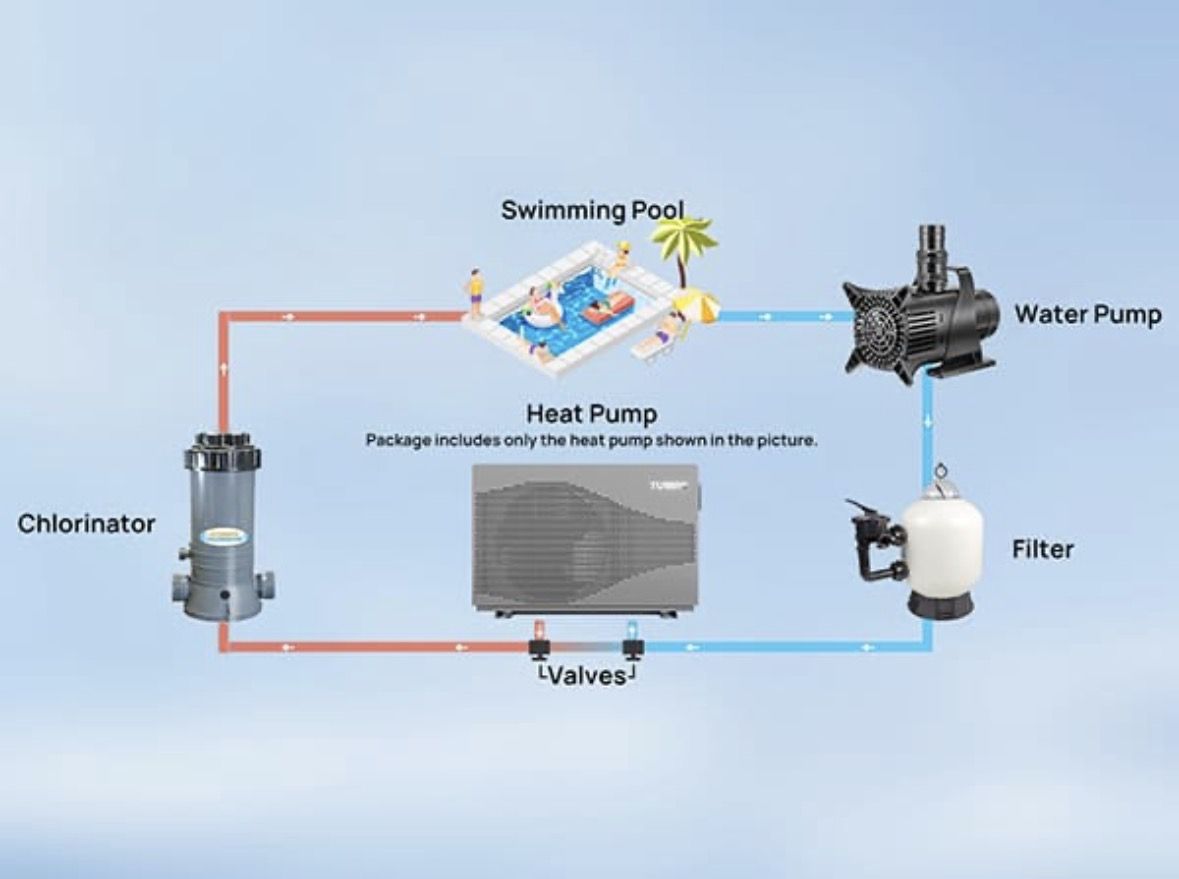 Swimming Pool

Water Pump

Heat Pump
Package includes only the heat pump shown in the picture.

Chlorinator

Filter

Valves