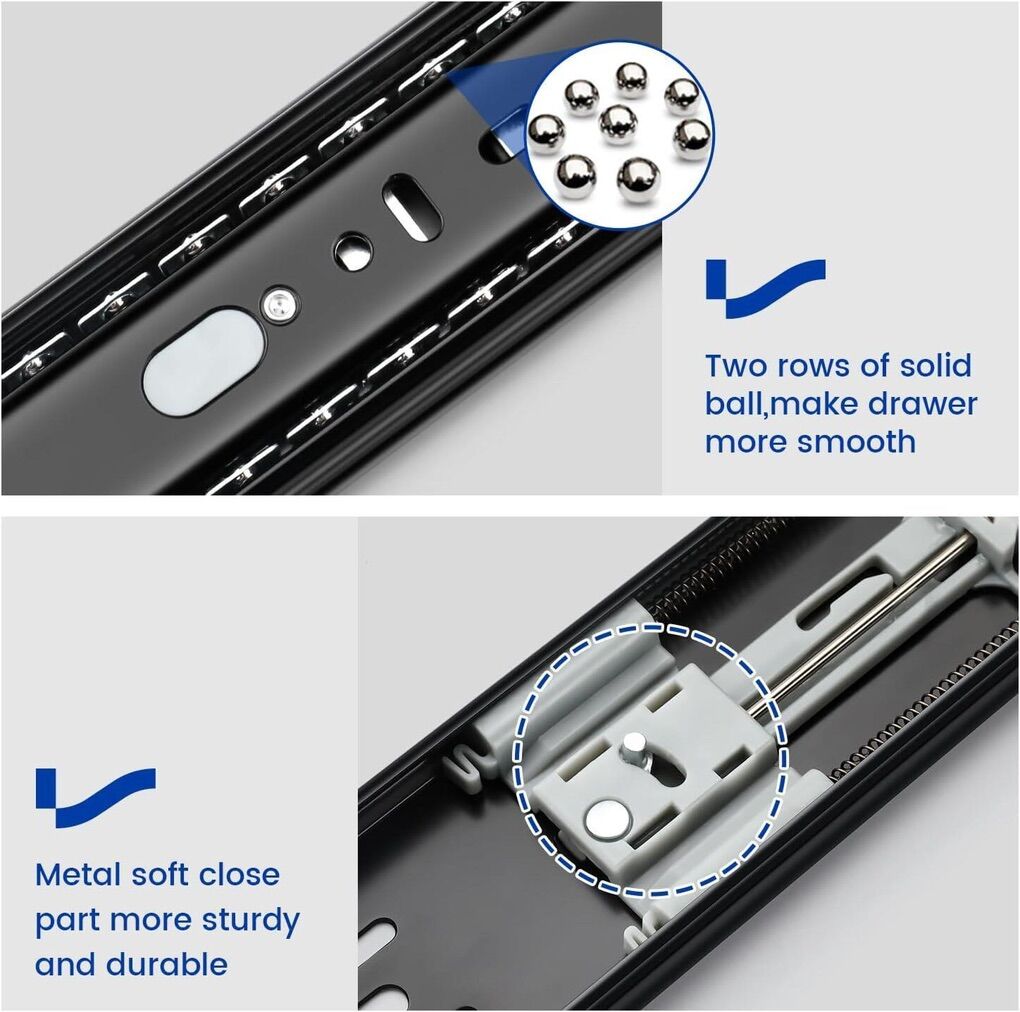 Two rows of solid ball,make drawer more smooth

Metal soft close part more sturdy and durable