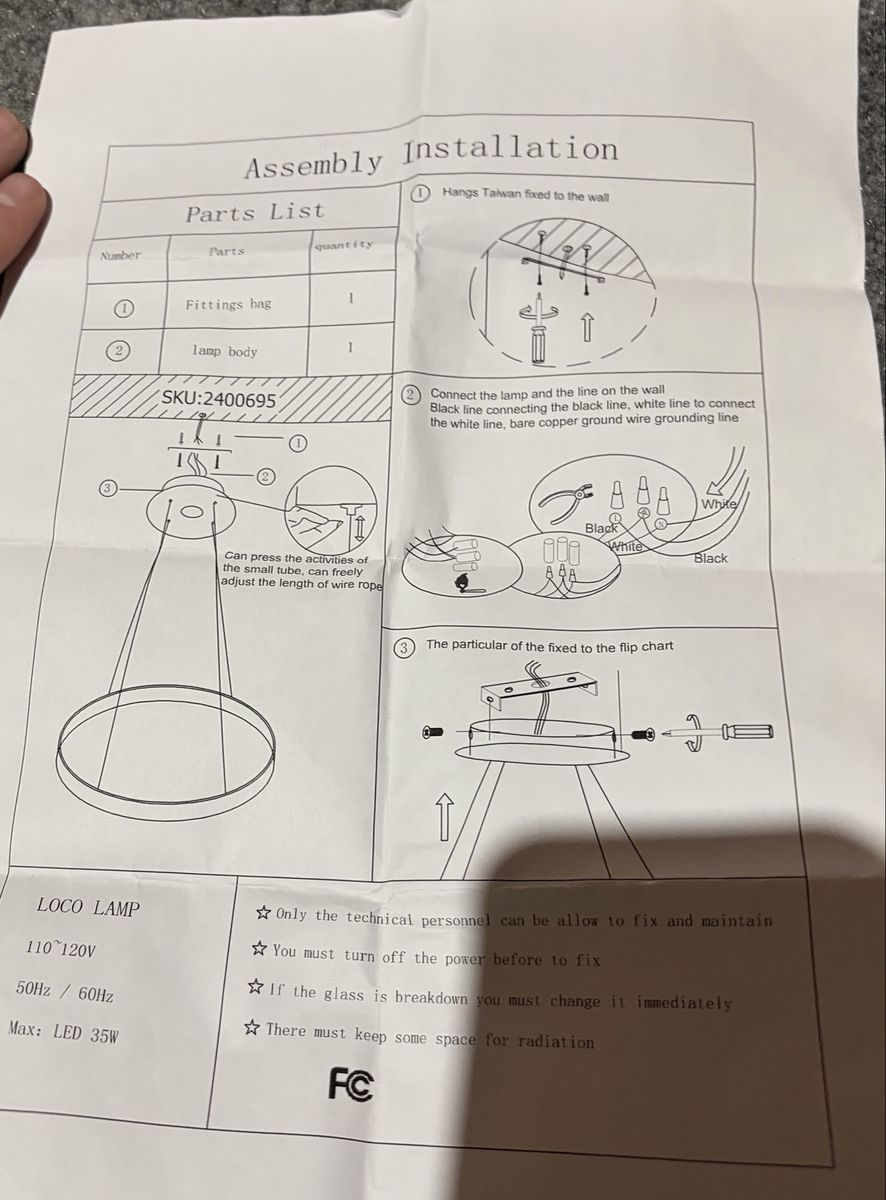 Assembly Installation

Parts List

| Number | Parts | quantity |
|---|---|---|
| ① | Fittings bag | 1 |
| ② | lamp body | 1 |

SKU:2400695

①

②

③

Can press the activities of the small tube, can freely adjust the length of wire rope

① Hangs Taiwan fixed to the wall

② Connect the lamp and the line on the wall Black line connecting the black line, white line to connect the white line, bare copper ground wire grounding line

White

Black

White

Black

③ The particular of the fixed to the flip chart

LOCO LAMP

110~120V

50Hz / 60Hz

Max: LED 35W

☆ Only the technical personnel can be allow to fix and maintain

☆ You must turn off the power before to fix

☆ If the glass is breakdown you must change it immediately

☆ There must keep some space for radiation

FC