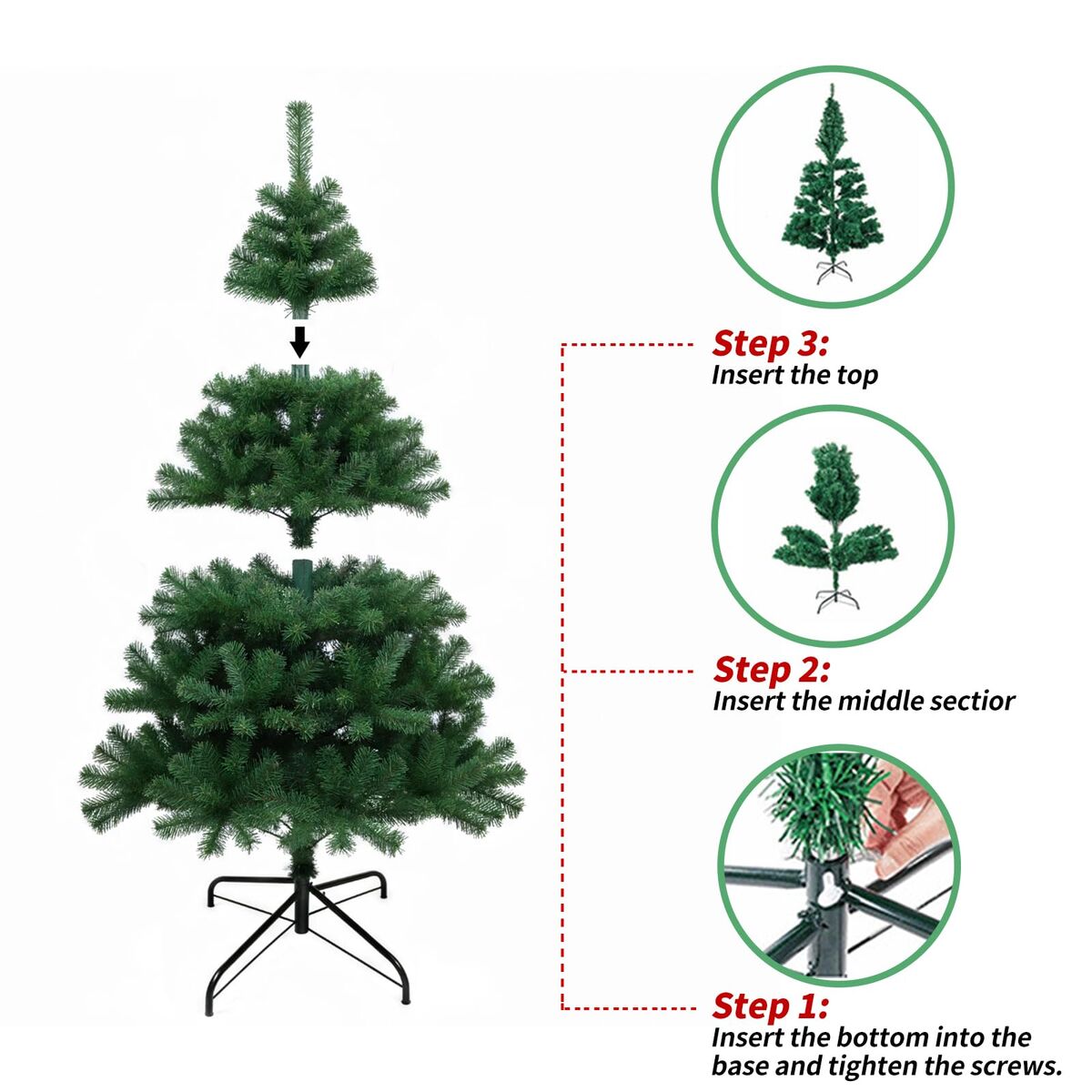 Step 3:
Insert the top

Step 2:
Insert the middle sectior

Step 1:
Insert the bottom into the base and tighten the screws.