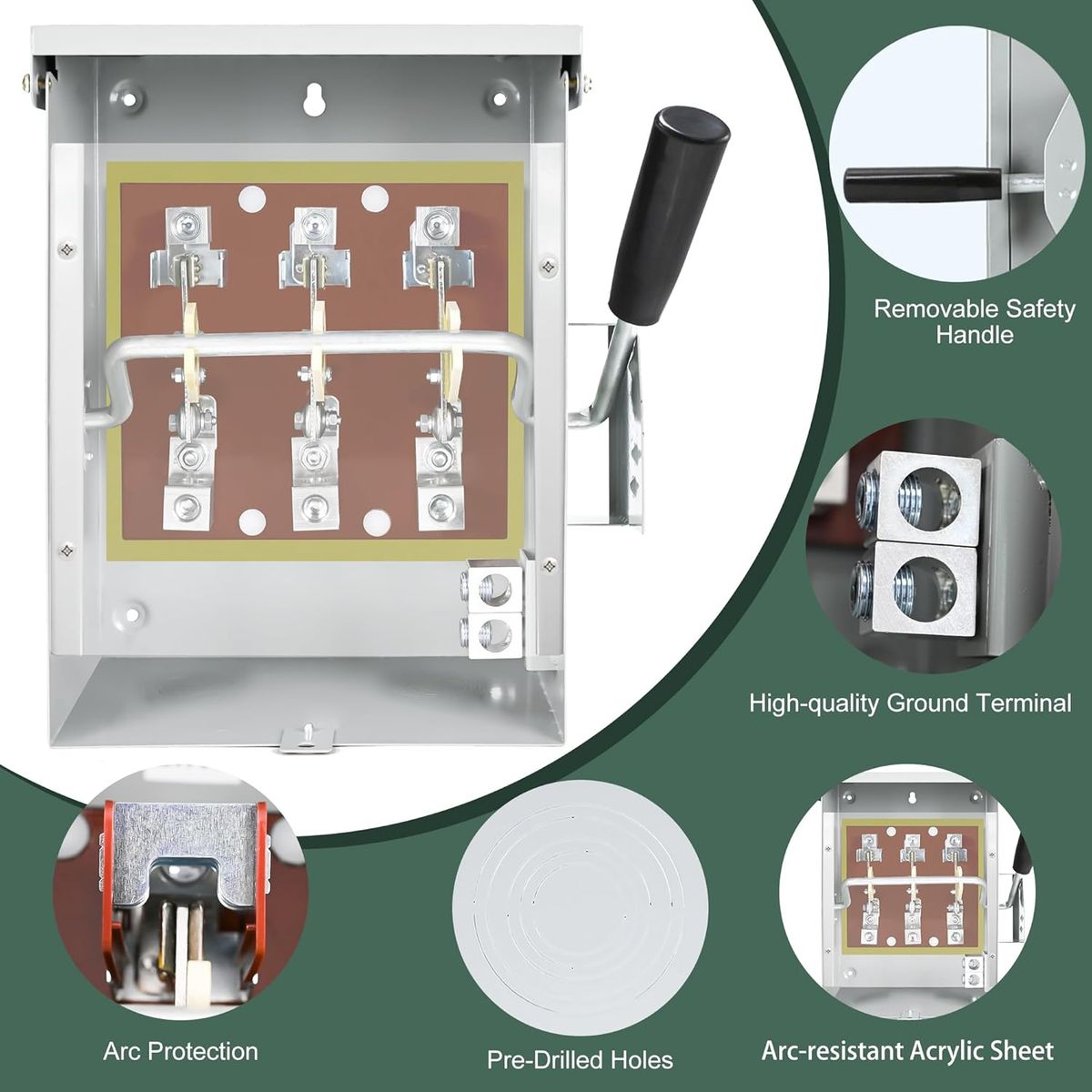 Removable Safety Handle

High-quality Ground Terminal

Arc Protection

Pre-Drilled Holes

Arc-resistant Acrylic Sheet