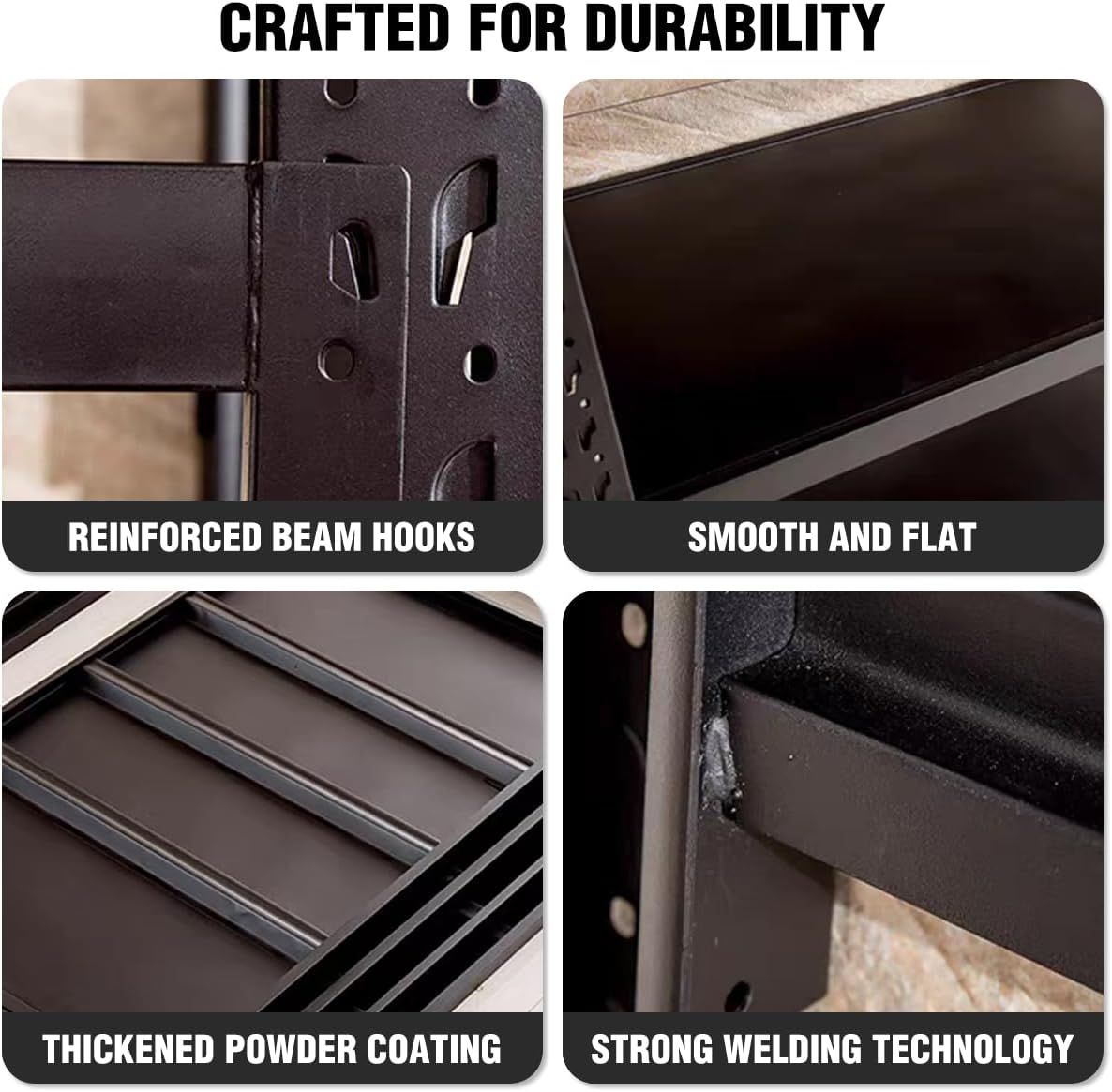 CRAFTED FOR DURABILITY

REINFORCED BEAM HOOKS

SMOOTH AND FLAT

THICKENED POWDER COATING

STRONG WELDING TECHNOLOGY