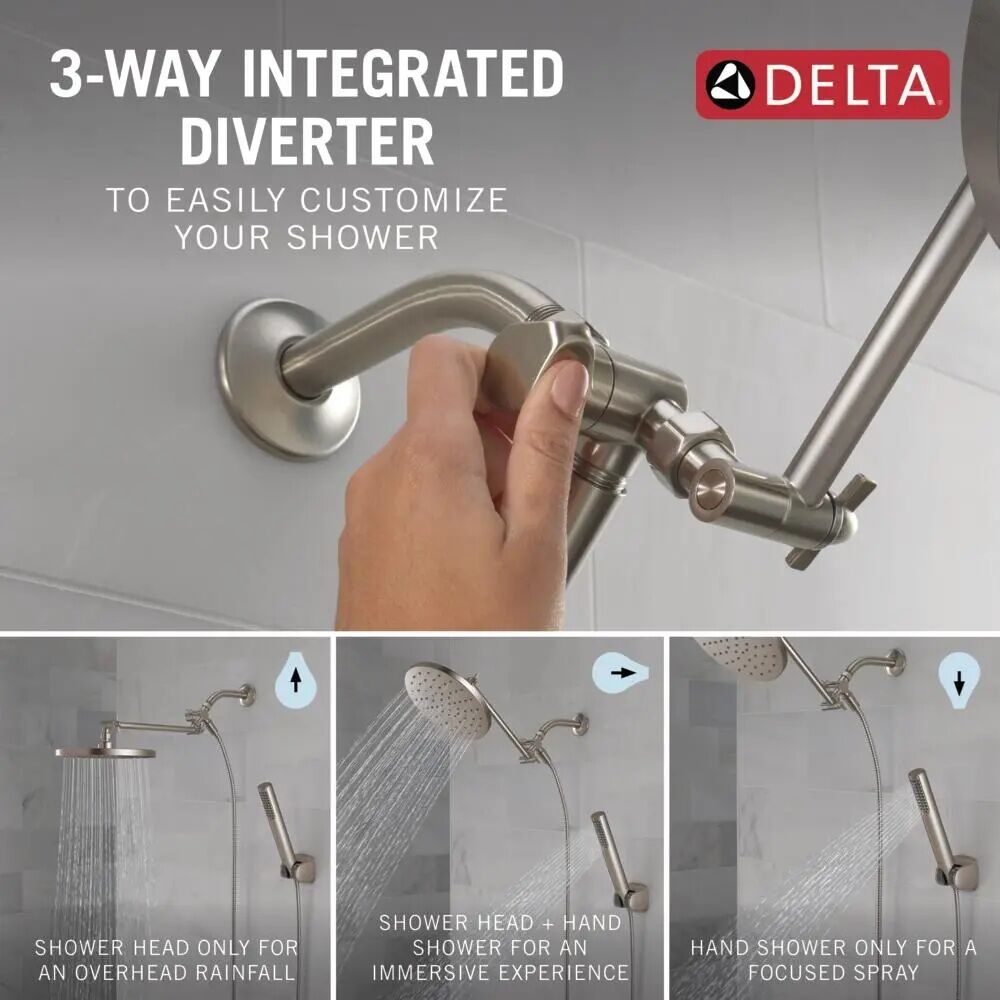 3-WAY INTEGRATED DIVERTER

TO EASILY CUSTOMIZE YOUR SHOWER

DELTA

SHOWER HEAD ONLY FOR AN OVERHEAD RAINFALL

SHOWER HEAD + HAND SHOWER FOR AN IMMERSIVE EXPERIENCE

HAND SHOWER ONLY FOR A FOCUSED SPRAY