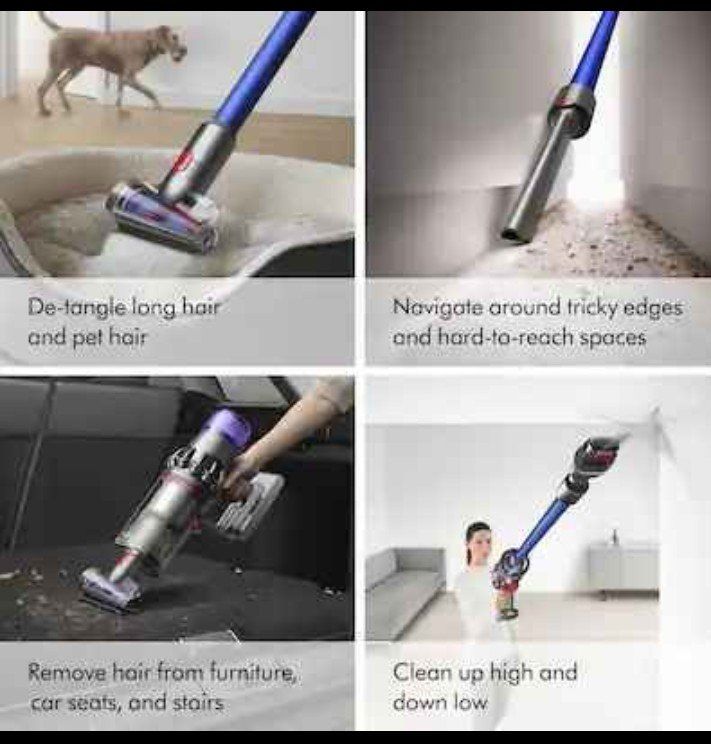 De-tangle long hair and pet hair

Navigate around tricky edges and hard-to-reach spaces

Remove hair from furniture, car seats, and stairs

Clean up high and down low