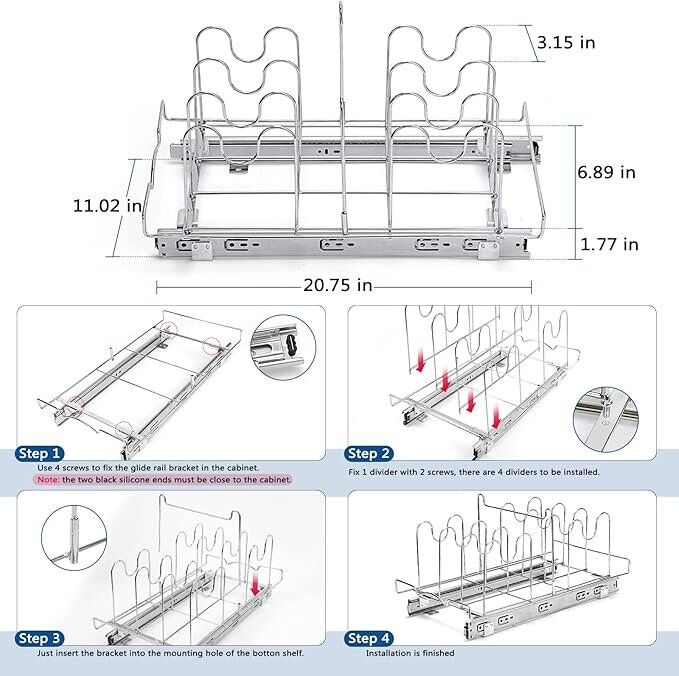 3.15 in

6.89 in

11.02 in

1.77 in

20.75 in

Step 1
Use 4 screws to fix the glide rail bracket in the cabinet.
Note: the two black silicone ends must be close to the cabinet.

Step 2
Fix 1 divider with 2 screws, there are 4 dividers to be installed.

Step 3
Just insert the bracket into the mounting hole of the botton shelf.

Step 4
Installation is finished