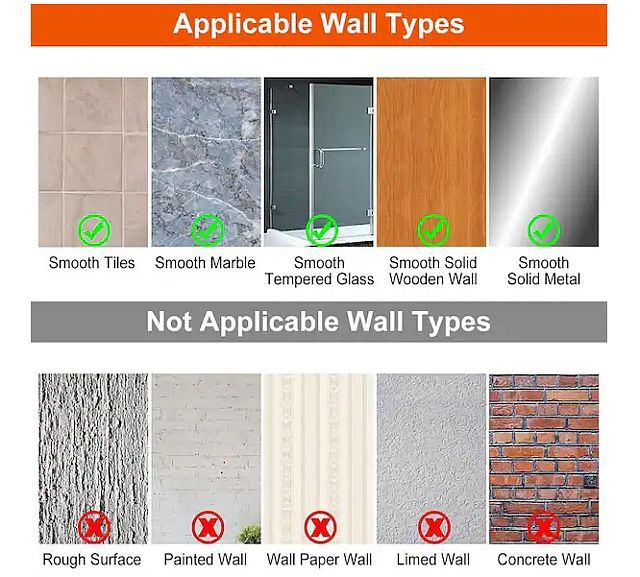 Applicable Wall Types

Smooth Tiles

Smooth Marble

Smooth Tempered Glass

Smooth Solid Wooden Wall

Smooth Solid Metal

Not Applicable Wall Types

Rough Surface

Painted Wall

Wall Paper Wall

Limed Wall

Concrete Wall