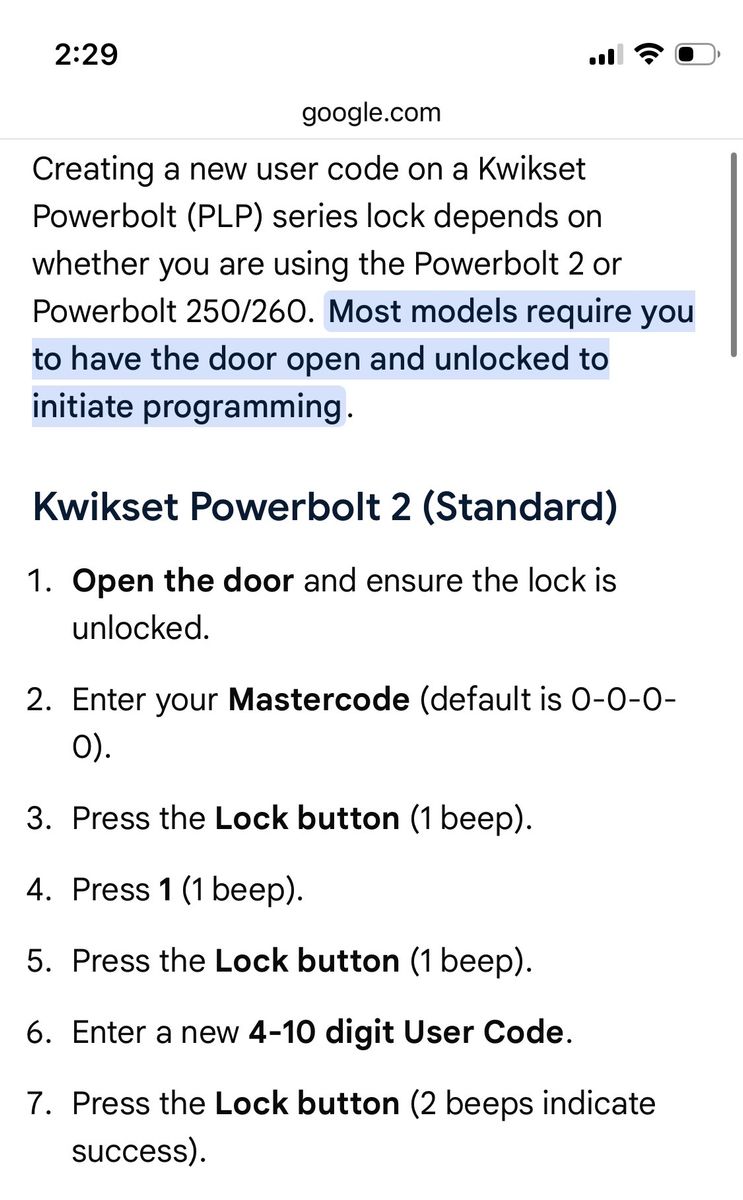 2:29

google.com

Creating a new user code on a Kwikset Powerbolt (PLP) series lock depends on whether you are using the Powerbolt 2 or Powerbolt 250/260. Most models require you to have the door open and unlocked to initiate programming.

Kwikset Powerbolt 2 (Standard)

1. Open the door and ensure the lock is unlocked.

2. Enter your Mastercode (default is 0-0-0-0).

3. Press the Lock button (1 beep).

4. Press 1 (1 beep).

5. Press the Lock button (1 beep).

6. Enter a new 4-10 digit User Code.

7. Press the Lock button (2 beeps indicate success).