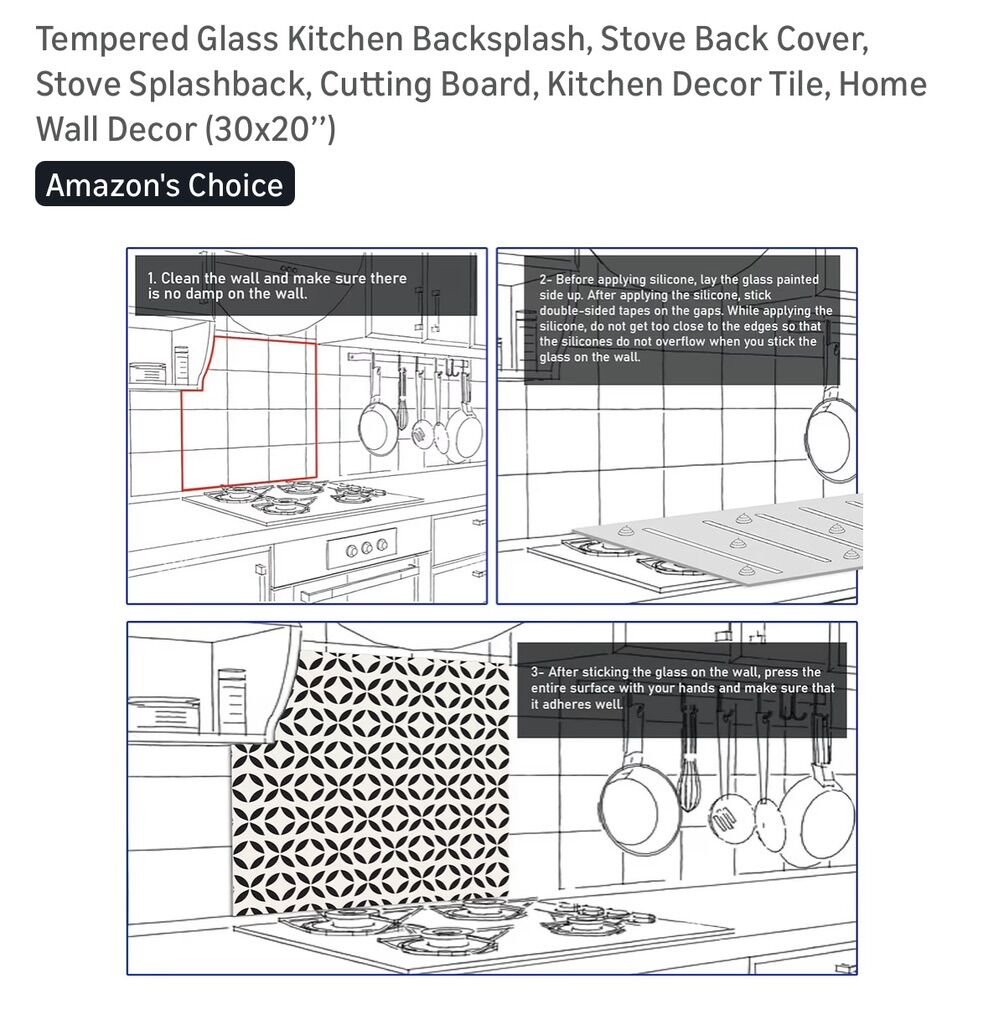 Tempered Glass Kitchen Backsplash, Stove Back Cover, Stove Splashback, Cutting Board, Kitchen Decor Tile, Home Wall Decor (30x20'')

Amazon's Choice

1. Clean the wall and make sure there is no damp on the wall.

2- Before applying silicone, lay the glass painted side up. After applying the silicone, stick double-sided tapes on the gaps. While applying the silicone, do not get too close to the edges so that the silicones do not overflow when you stick the glass on the wall.

3- After sticking the glass on the wall, press the entire surface with your hands and make sure that it adheres well.