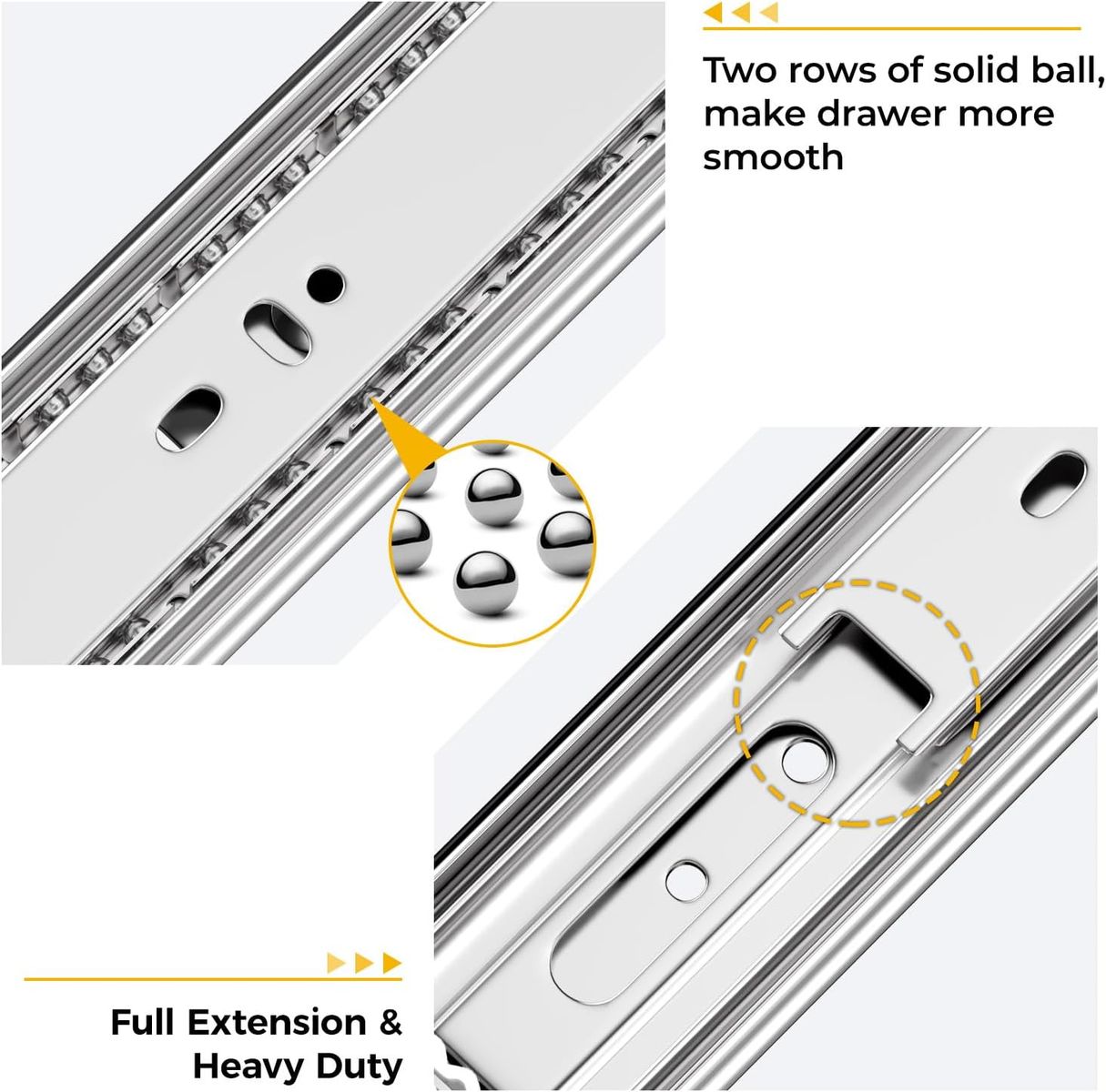 Two rows of solid ball, make drawer more smooth

Full Extension & Heavy Duty