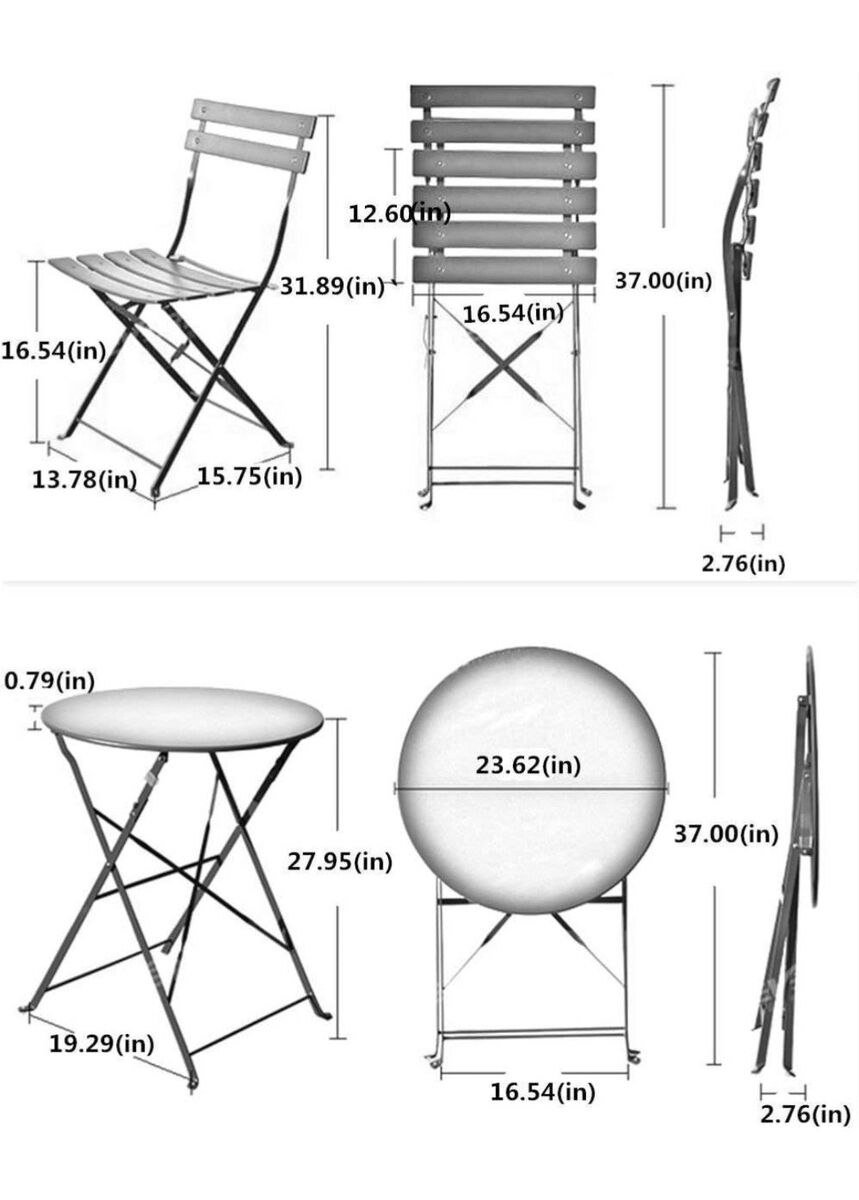 16.54(in)
13.78(in)
15.75(in)
31.89(in)
12.60(in)
16.54(in)
37.00(in)
2.76(in)

0.79(in)
27.95(in)
19.29(in)
23.62(in)
16.54(in)
37.00(in)
2.76(in)