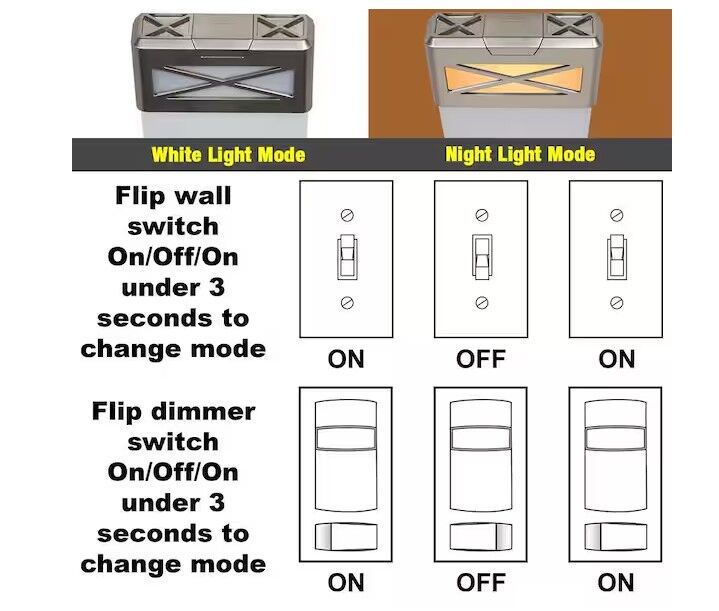 White Light Mode

Night Light Mode

Flip wall switch On/Off/On under 3 seconds to change mode

ON

OFF

ON

Flip dimmer switch On/Off/On under 3 seconds to change mode

ON

OFF

ON