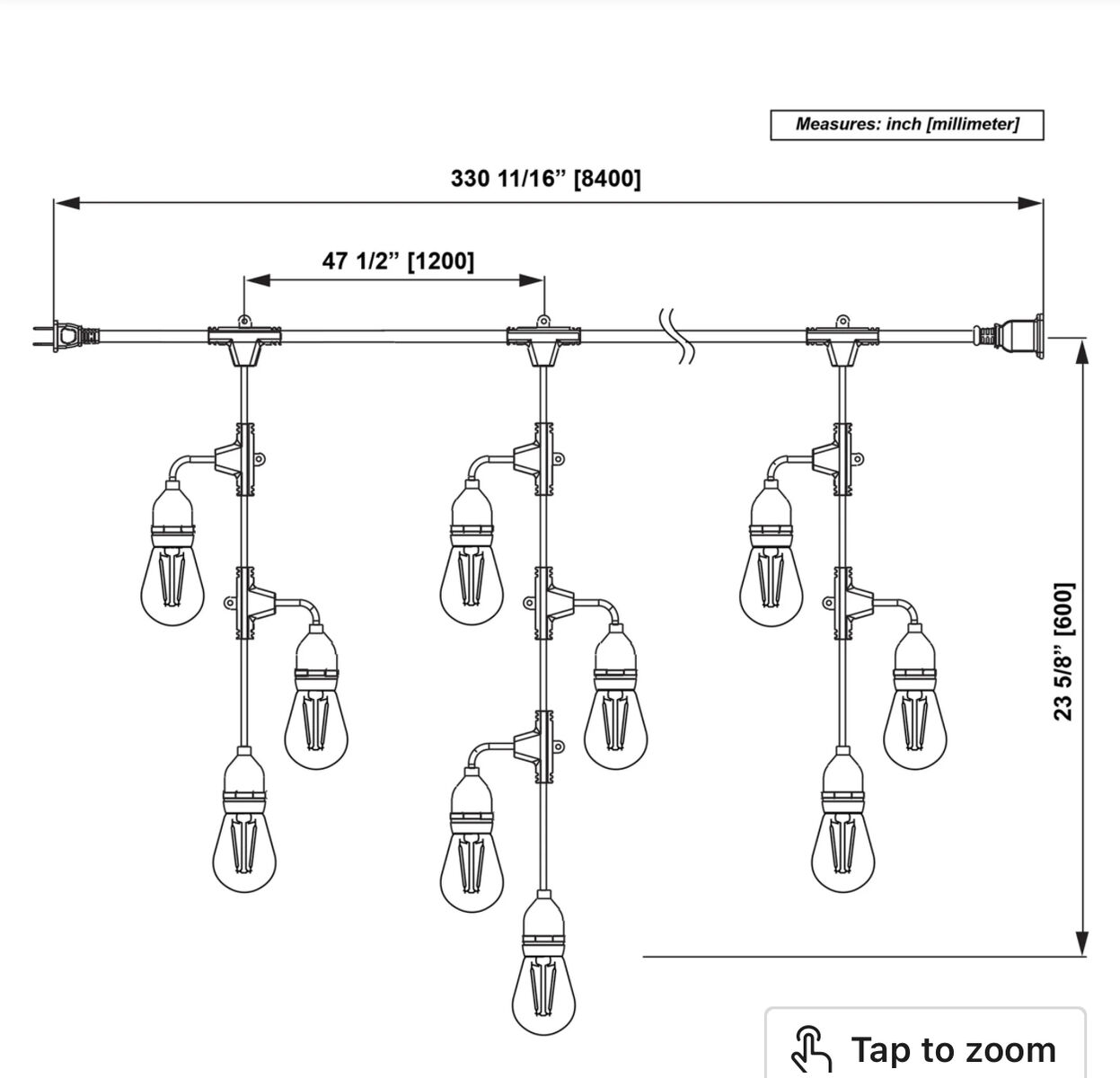 Measures: inch [millimeter]

330 11/16” [8400]

47 1/2” [1200]

23 5/8” [600]

Tap to zoom