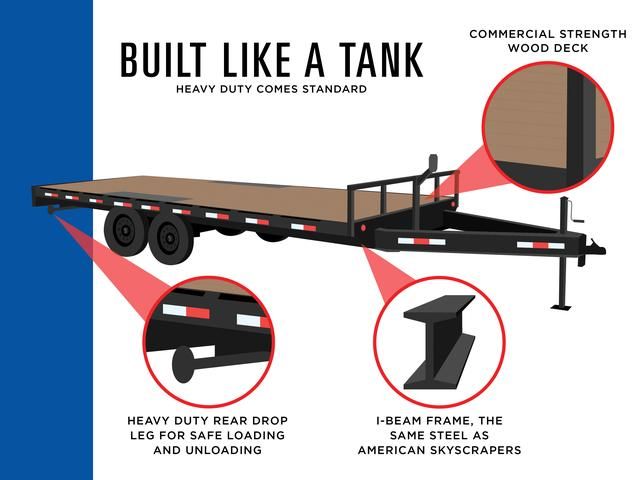 BUILT LIKE A TANK
HEAVY DUTY COMES STANDARD

COMMERCIAL STRENGTH WOOD DECK

HEAVY DUTY REAR DROP LEG FOR SAFE LOADING AND UNLOADING

I-BEAM FRAME, THE SAME STEEL AS AMERICAN SKYSCRAPERS