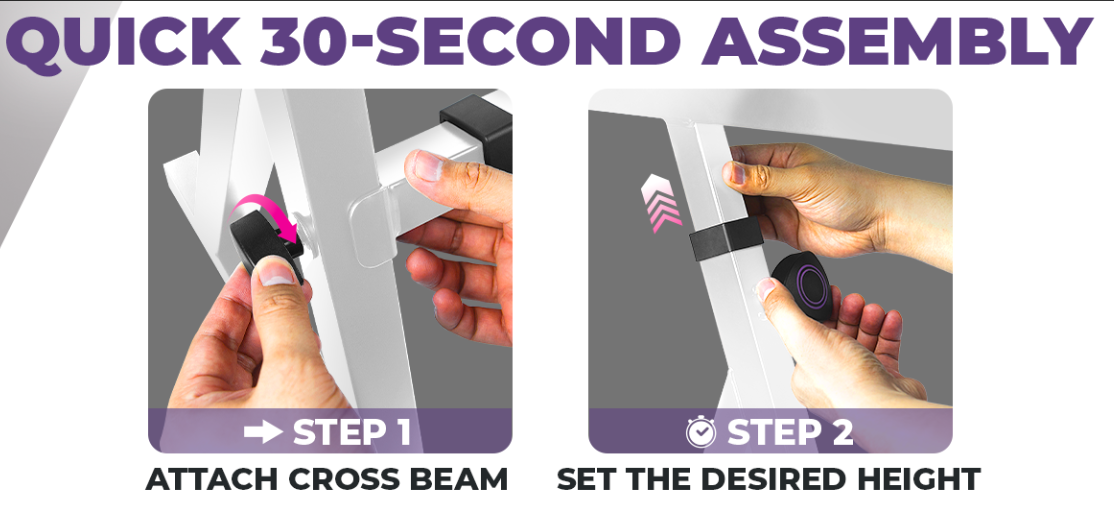 QUICK 30-SECOND ASSEMBLY

STEP 1
ATTACH CROSS BEAM

STEP 2
SET THE DESIRED HEIGHT