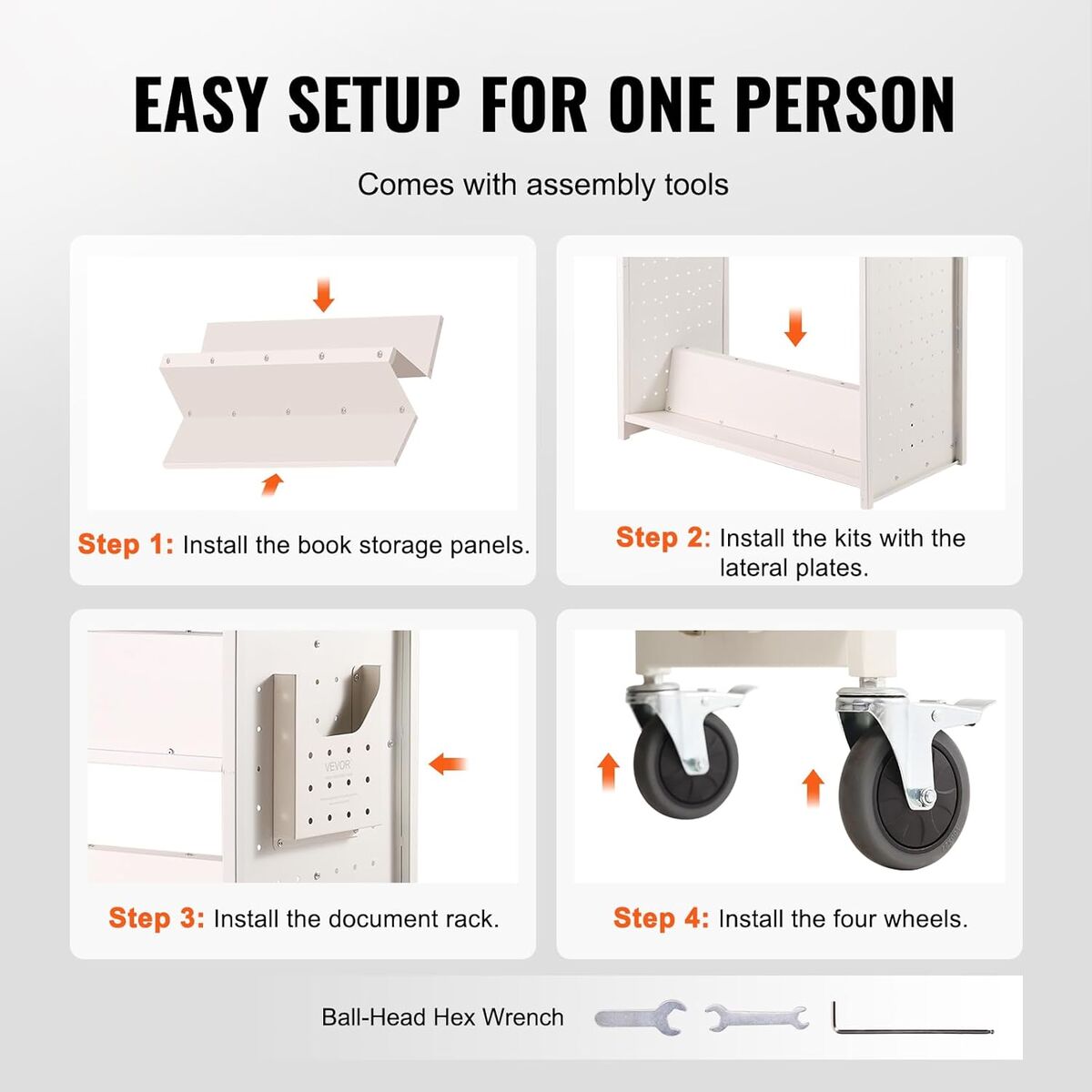 EASY SETUP FOR ONE PERSON

Comes with assembly tools

Step 1: Install the book storage panels.

Step 2: Install the kits with the lateral plates.

VEVOR

Step 3: Install the document rack.

Step 4: Install the four wheels.

Ball-Head Hex Wrench