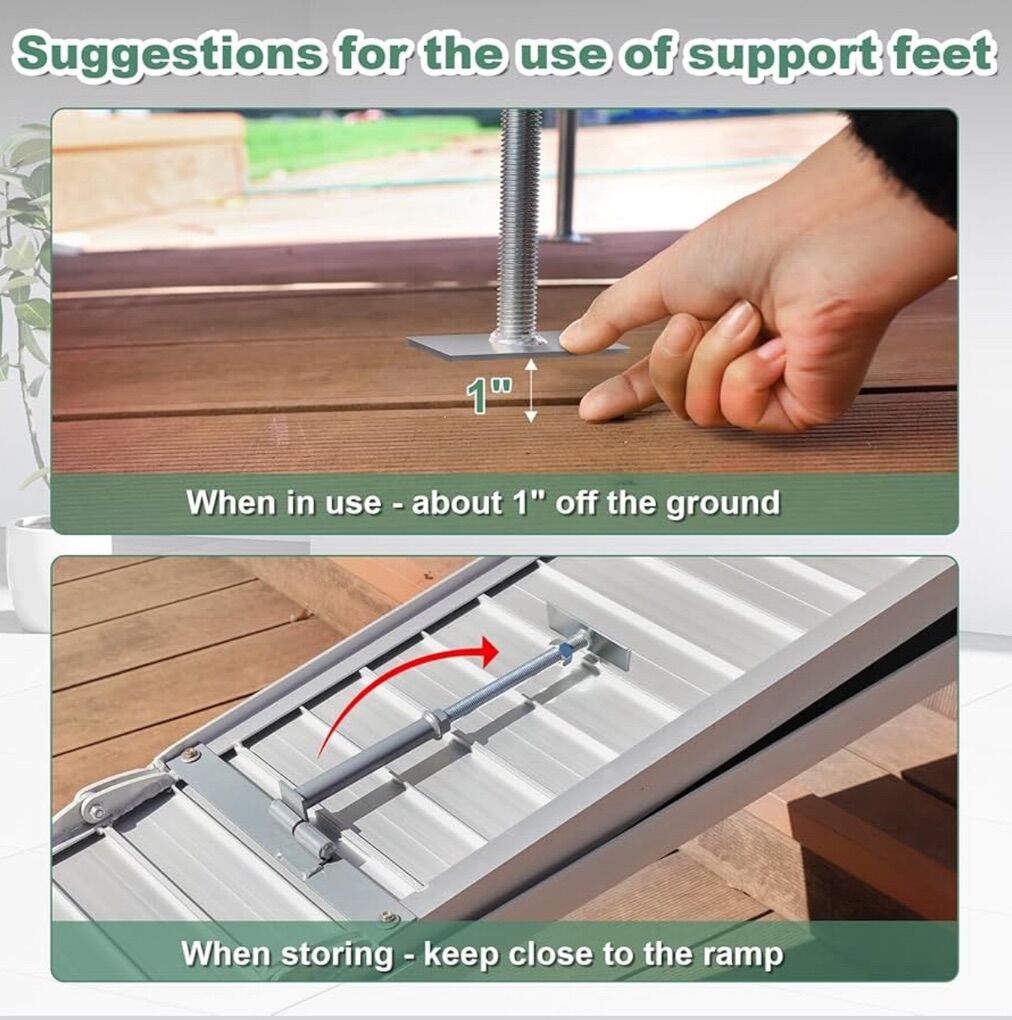 Suggestions for the use of support feet

1"

When in use - about 1" off the ground

When storing - keep close to the ramp