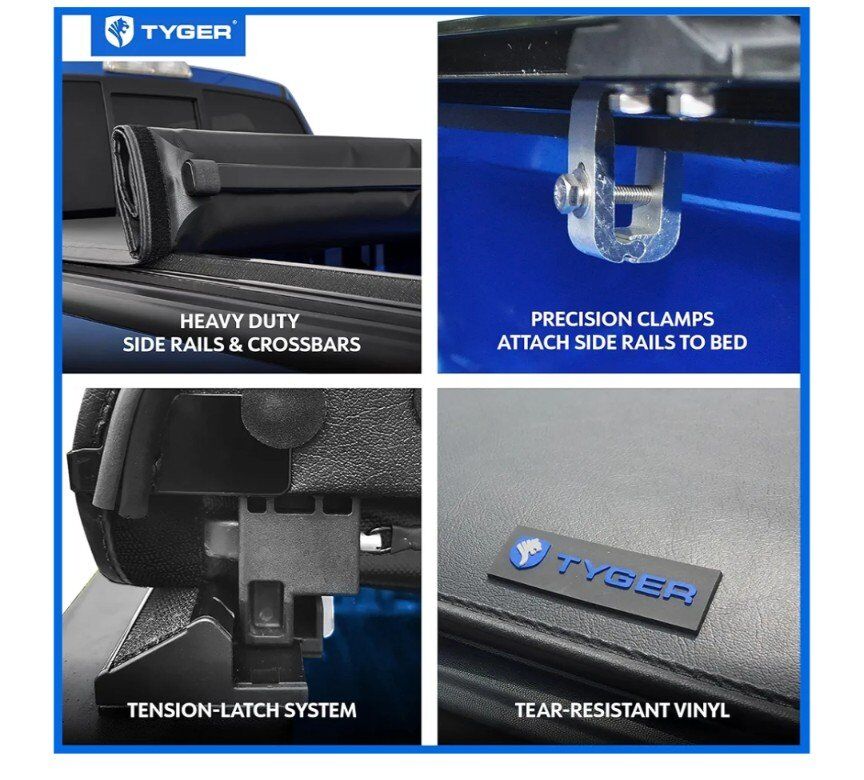 TYGER®

HEAVY DUTY
SIDE RAILS & CROSSBARS

PRECISION CLAMPS
ATTACH SIDE RAILS TO BED

TENSION-LATCH SYSTEM

TYGER

TEAR-RESISTANT VINYL