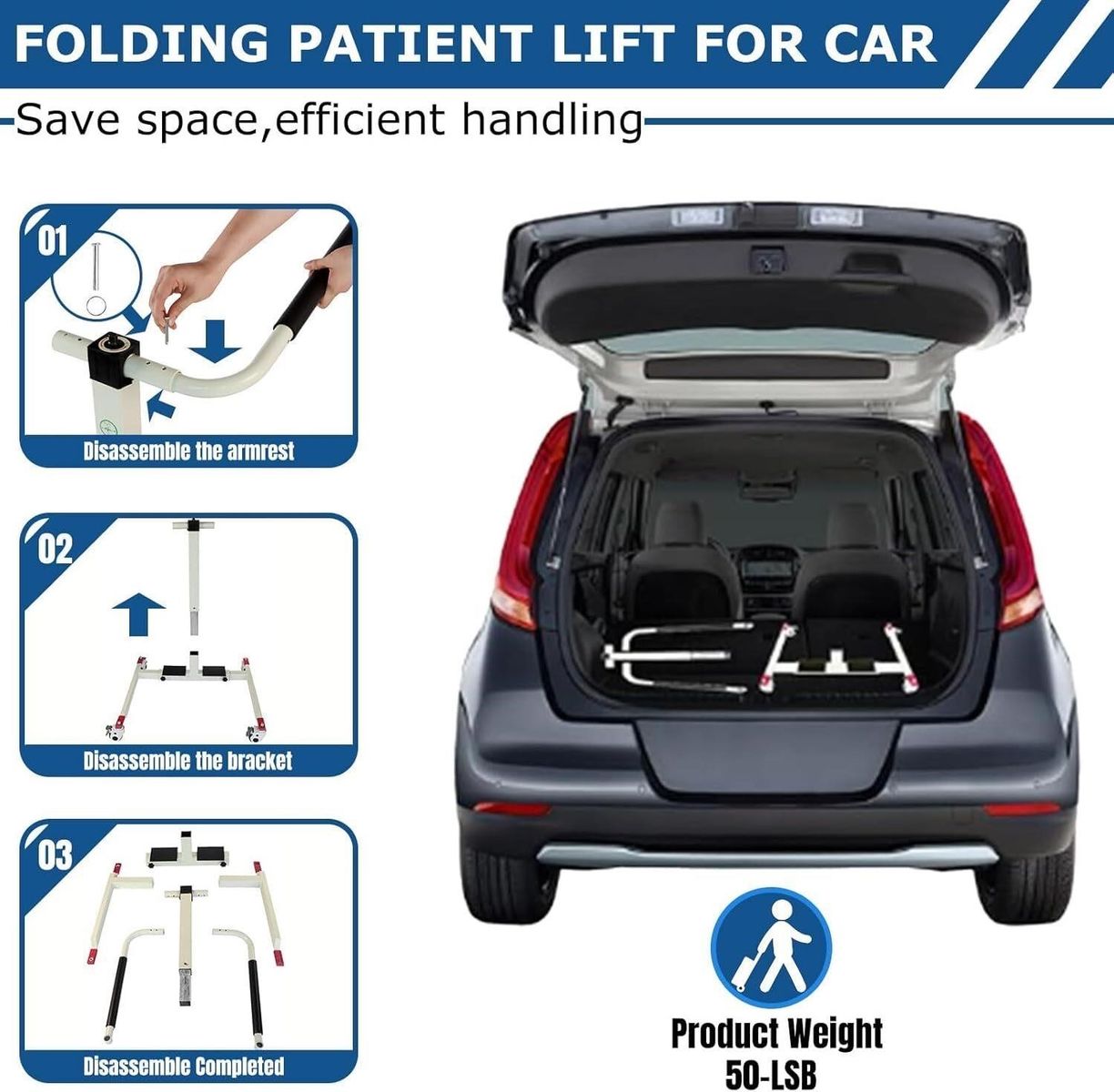 FOLDING PATIENT LIFT FOR CAR

Save space,efficient handling

01
Disassemble the armrest

02
Disassemble the bracket

03
Disassemble Completed

Product Weight
50-LSB