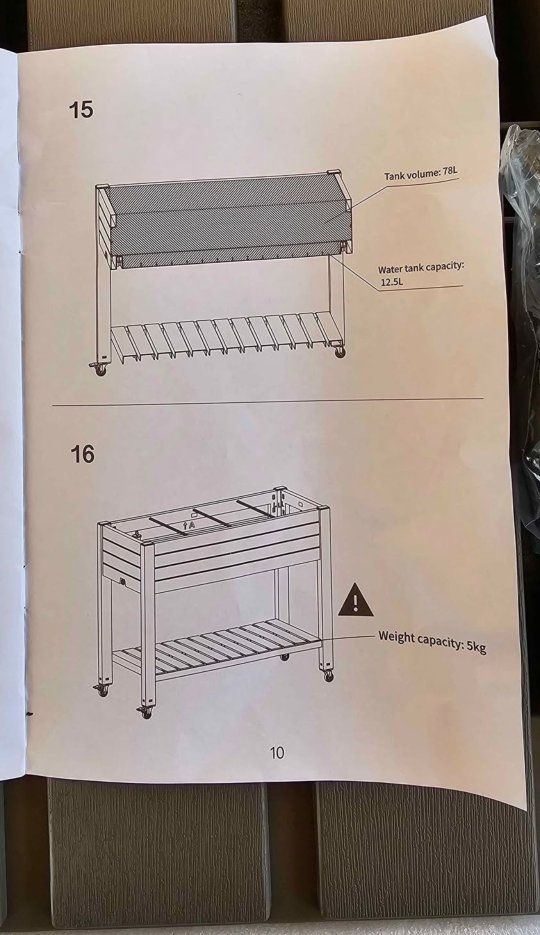 15

Tank volume: 78L

Water tank capacity: 12.5L

16

A

Weight capacity: 5kg

10