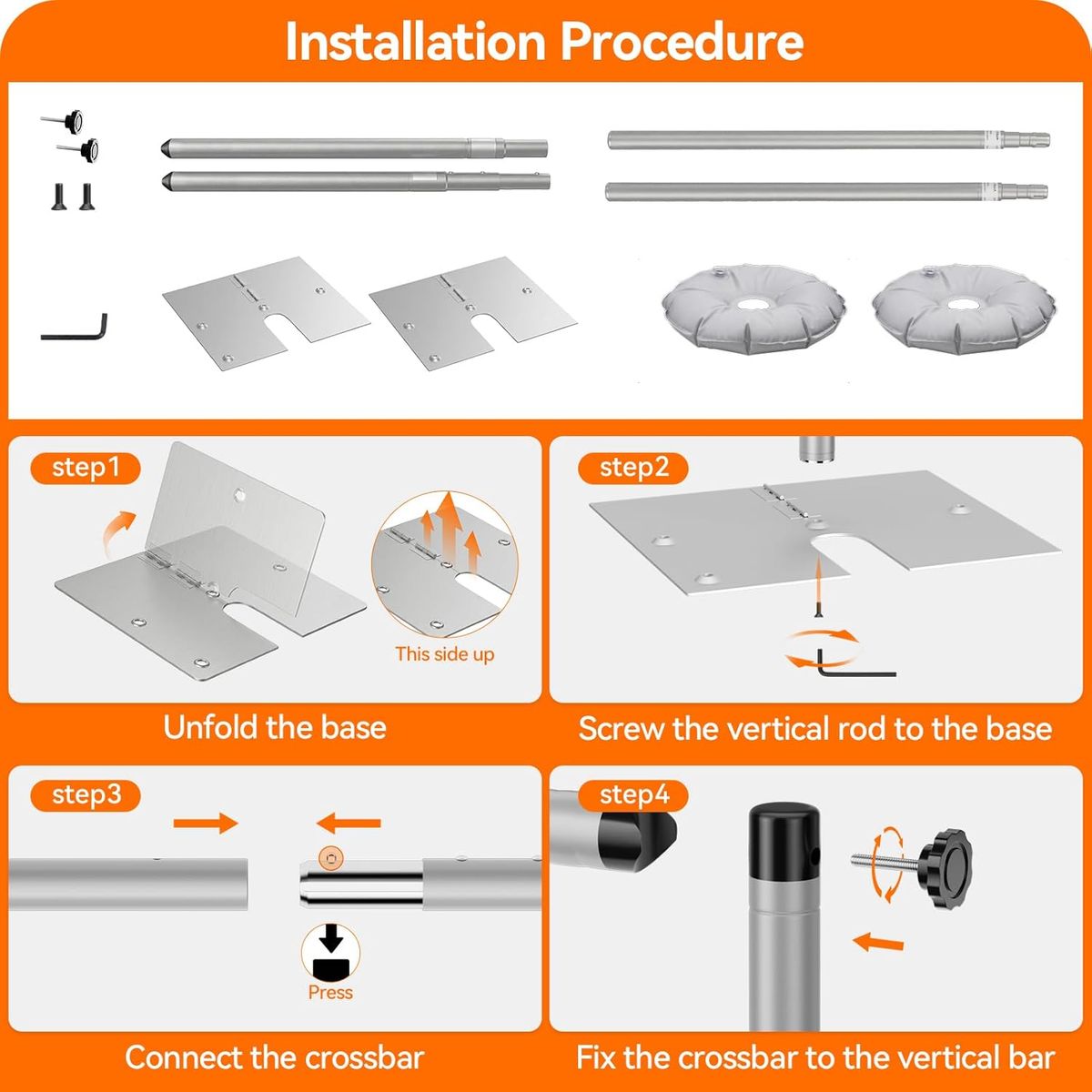 Installation Procedure

step1

This side up

Unfold the base

step2

Screw the vertical rod to the base

step3

Press

Connect the crossbar

step4

Fix the crossbar to the vertical bar