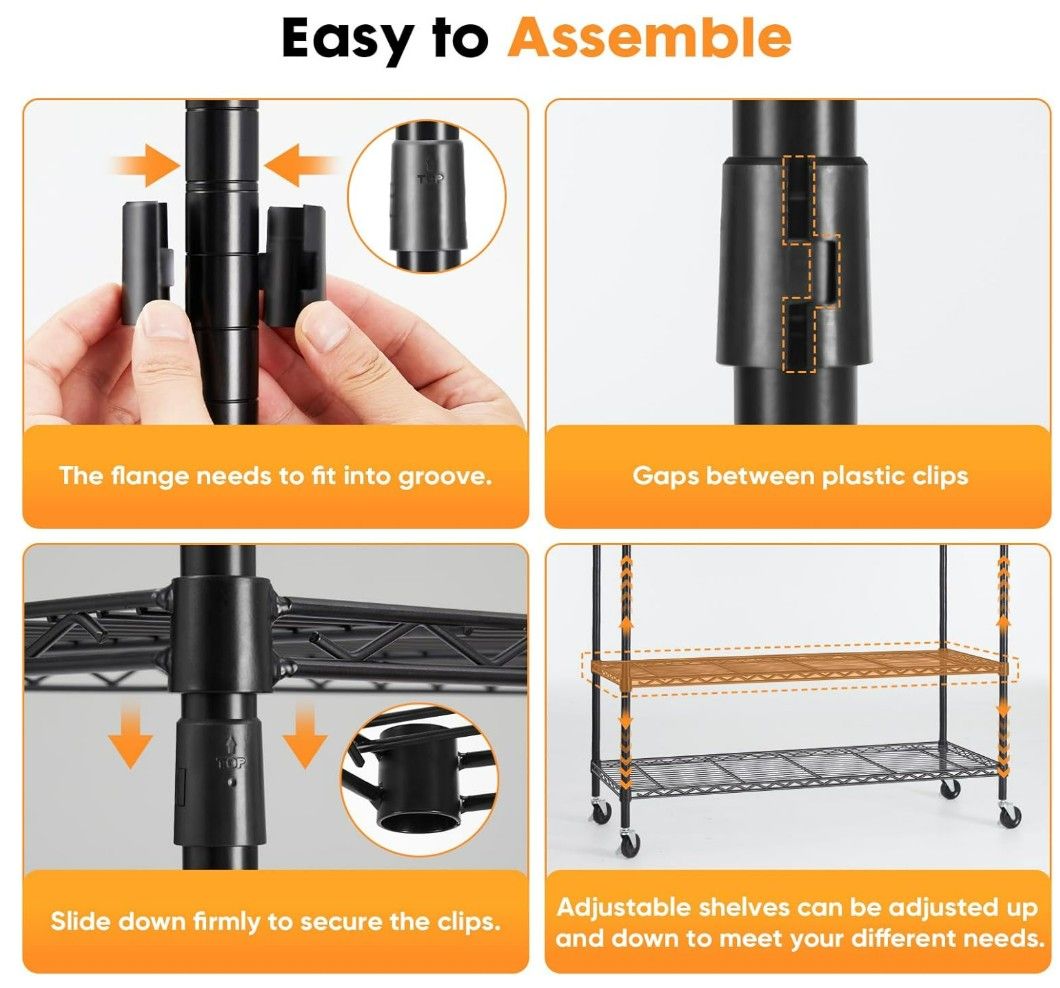 Easy to Assemble

TOP

The flange needs to fit into groove.

Gaps between plastic clips

TOP

Slide down firmly to secure the clips.

Adjustable shelves can be adjusted up and down to meet your different needs.