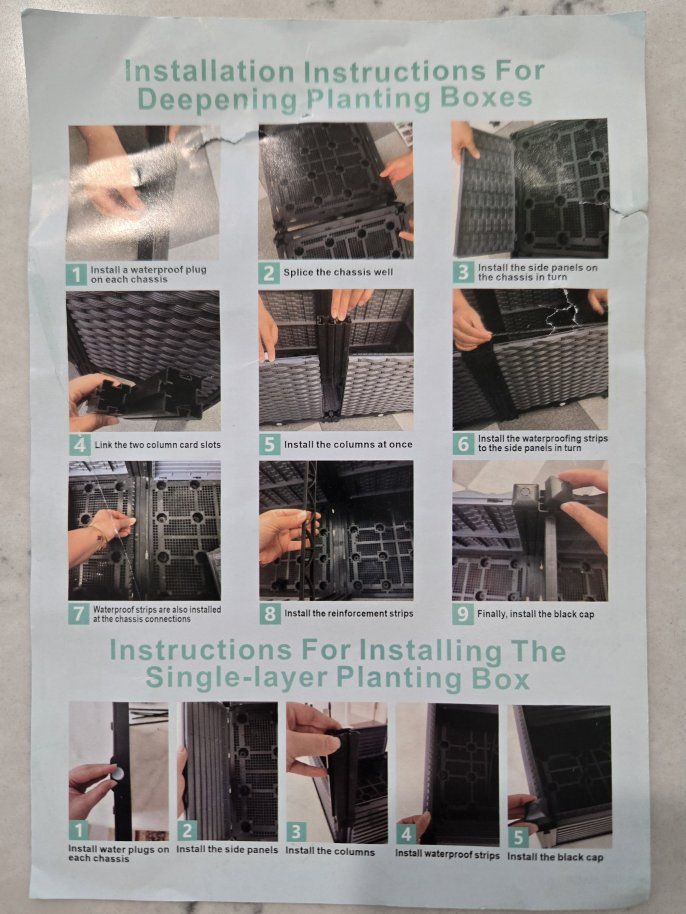 Installation Instructions For Deepening Planting Boxes

1 Install a waterproof plug on each chassis

2 Splice the chassis well

3 Install the side panels on the chassis in turn

4 Link the two column card slots

5 Install the columns at once

6 Install the waterproofing strips to the side panels in turn

7 Waterproof strips are also installed at the chassis connections

8 Install the reinforcement strips

9 Finally, install the black cap

Instructions For Installing The Single-layer Planting Box

1 Install water plugs on each chassis

2 Install the side panels

3 Install the columns

4 Install waterproof strips

5 Install the black cap