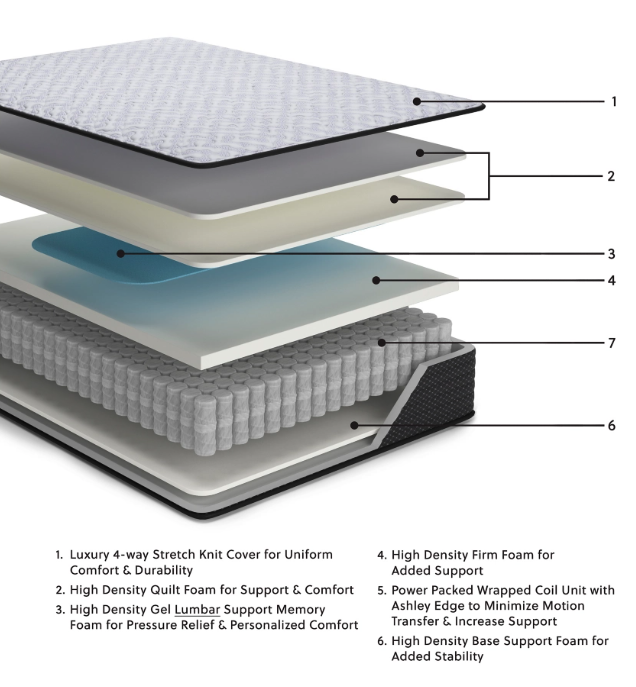 1

2

3

4

7

6

1. Luxury 4-way Stretch Knit Cover for Uniform Comfort & Durability

2. High Density Quilt Foam for Support & Comfort

3. High Density Gel Lumbar Support Memory Foam for Pressure Relief & Personalized Comfort

4. High Density Firm Foam for Added Support

5. Power Packed Wrapped Coil Unit with Ashley Edge to Minimize Motion Transfer & Increase Support

6. High Density Base Support Foam for Added Stability