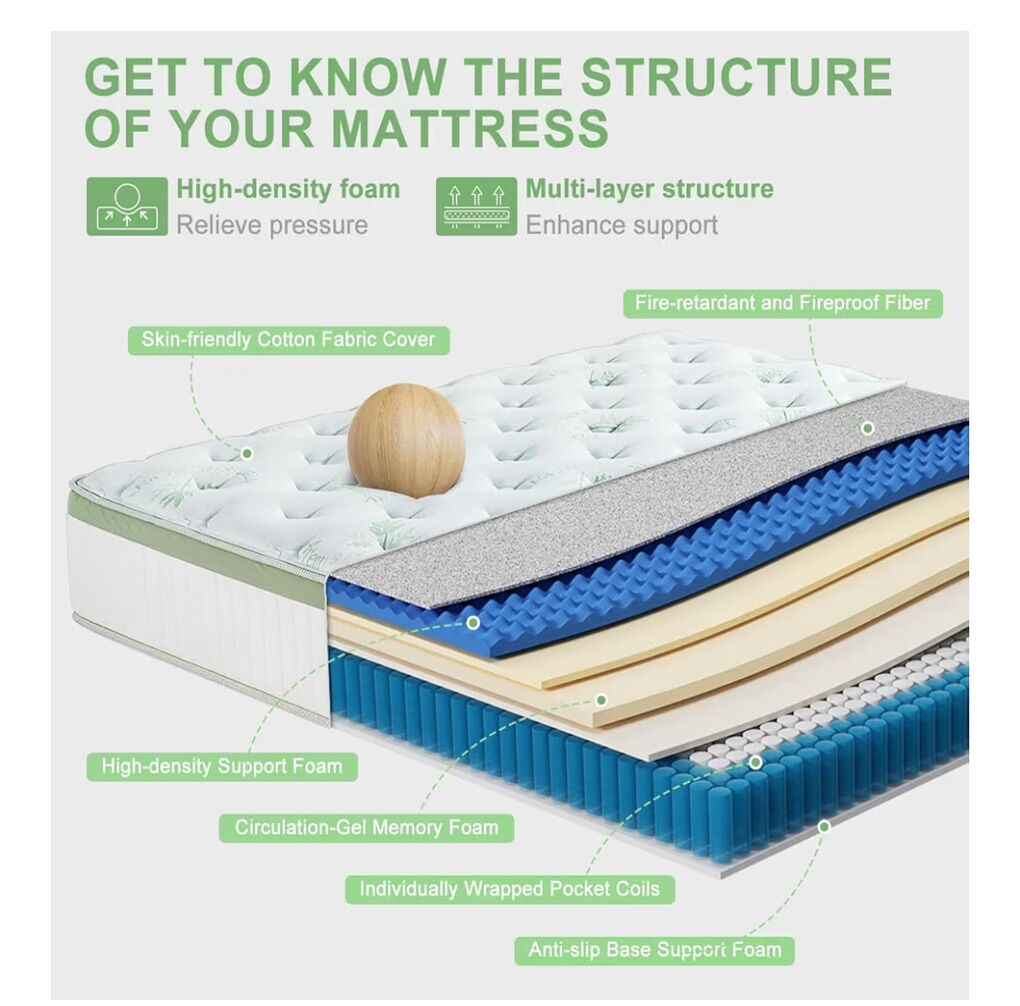 GET TO KNOW THE STRUCTURE OF YOUR MATTRESS

High-density foam
Relieve pressure

Multi-layer structure
Enhance support

Fire-retardant and Fireproof Fiber

Skin-friendly Cotton Fabric Cover

High-density Support Foam

Circulation-Gel Memory Foam

Individually Wrapped Pocket Coils

Anti-slip Base Support Foam