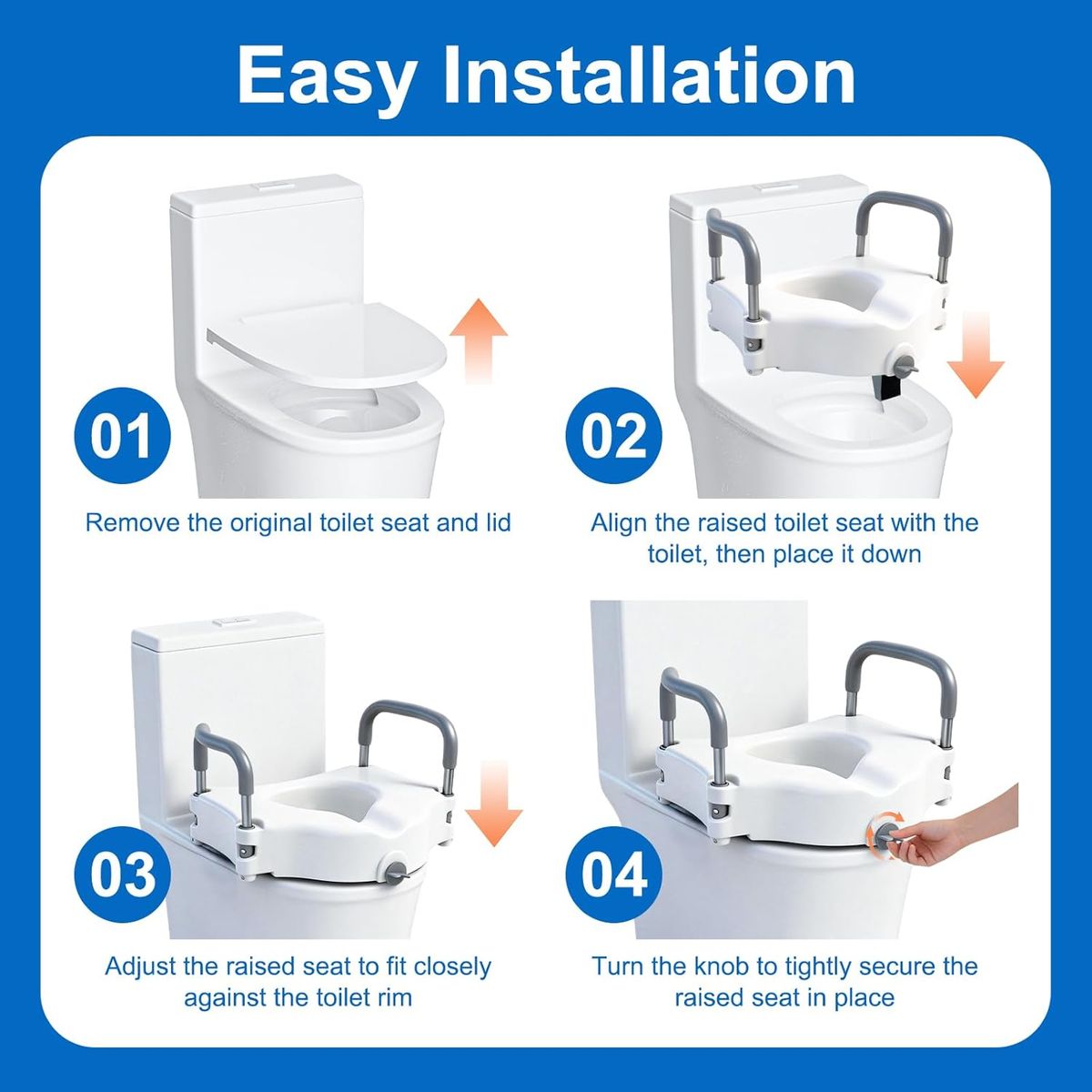 Easy Installation

01

Remove the original toilet seat and lid

02

Align the raised toilet seat with the toilet, then place it down

03

Adjust the raised seat to fit closely against the toilet rim

04

Turn the knob to tightly secure the raised seat in place