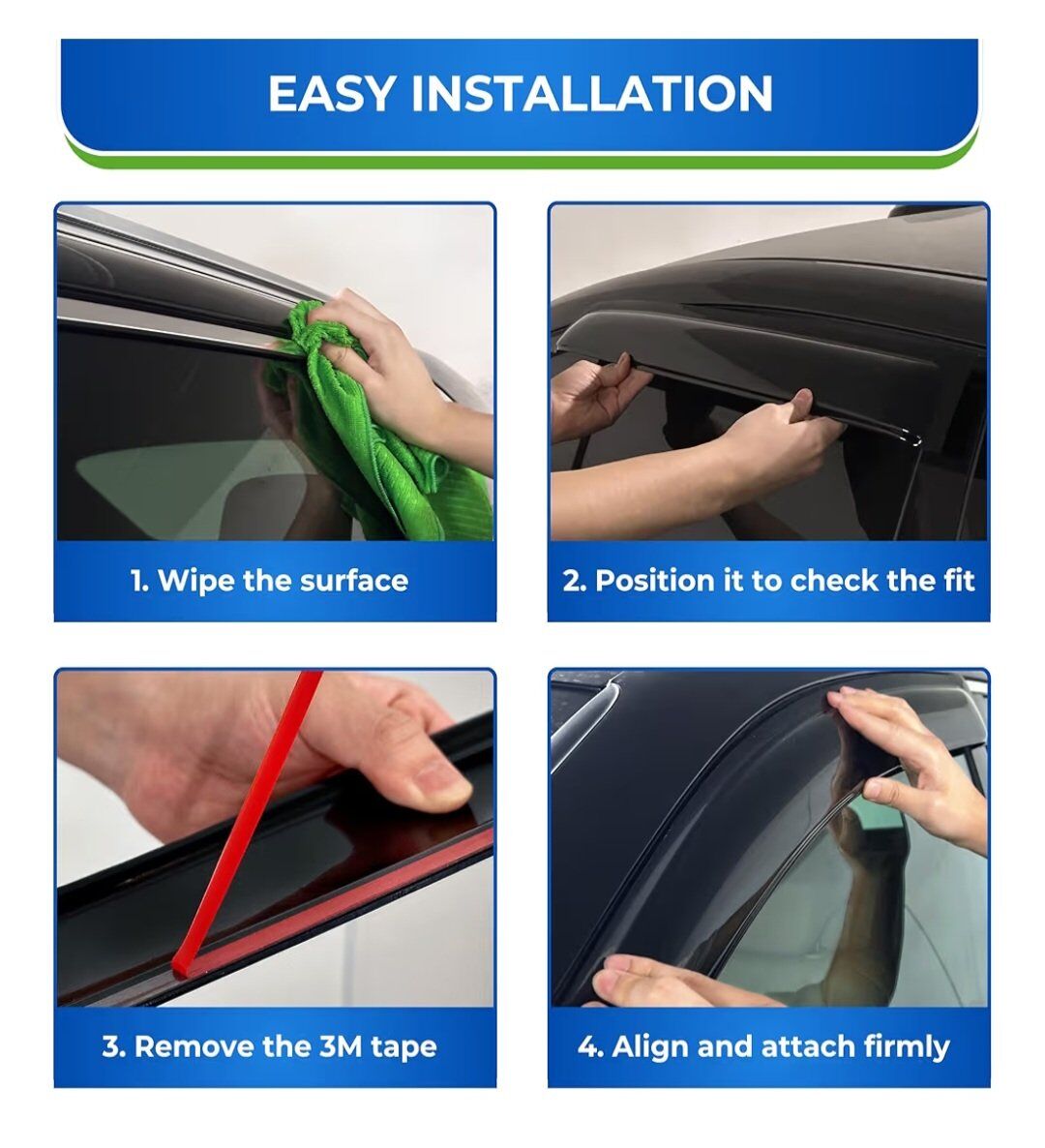 EASY INSTALLATION

1. Wipe the surface

2. Position it to check the fit

3. Remove the 3M tape

4. Align and attach firmly