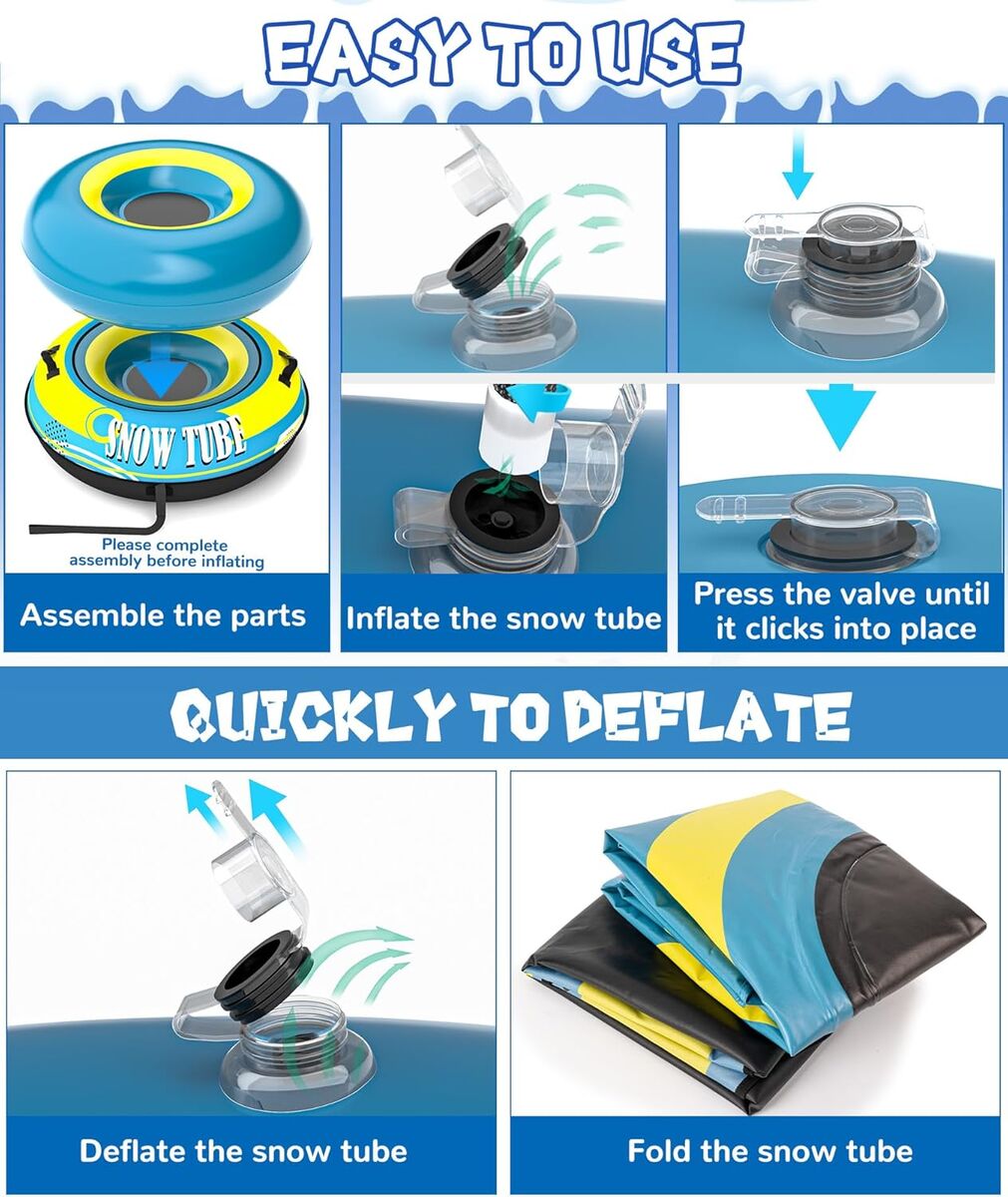 EASY TO USE

SNOW TUBE

Please complete assembly before inflating

Assemble the parts

Inflate the snow tube

Press the valve until it clicks into place

QUICKLY TO DEFLATE

Deflate the snow tube

Fold the snow tube