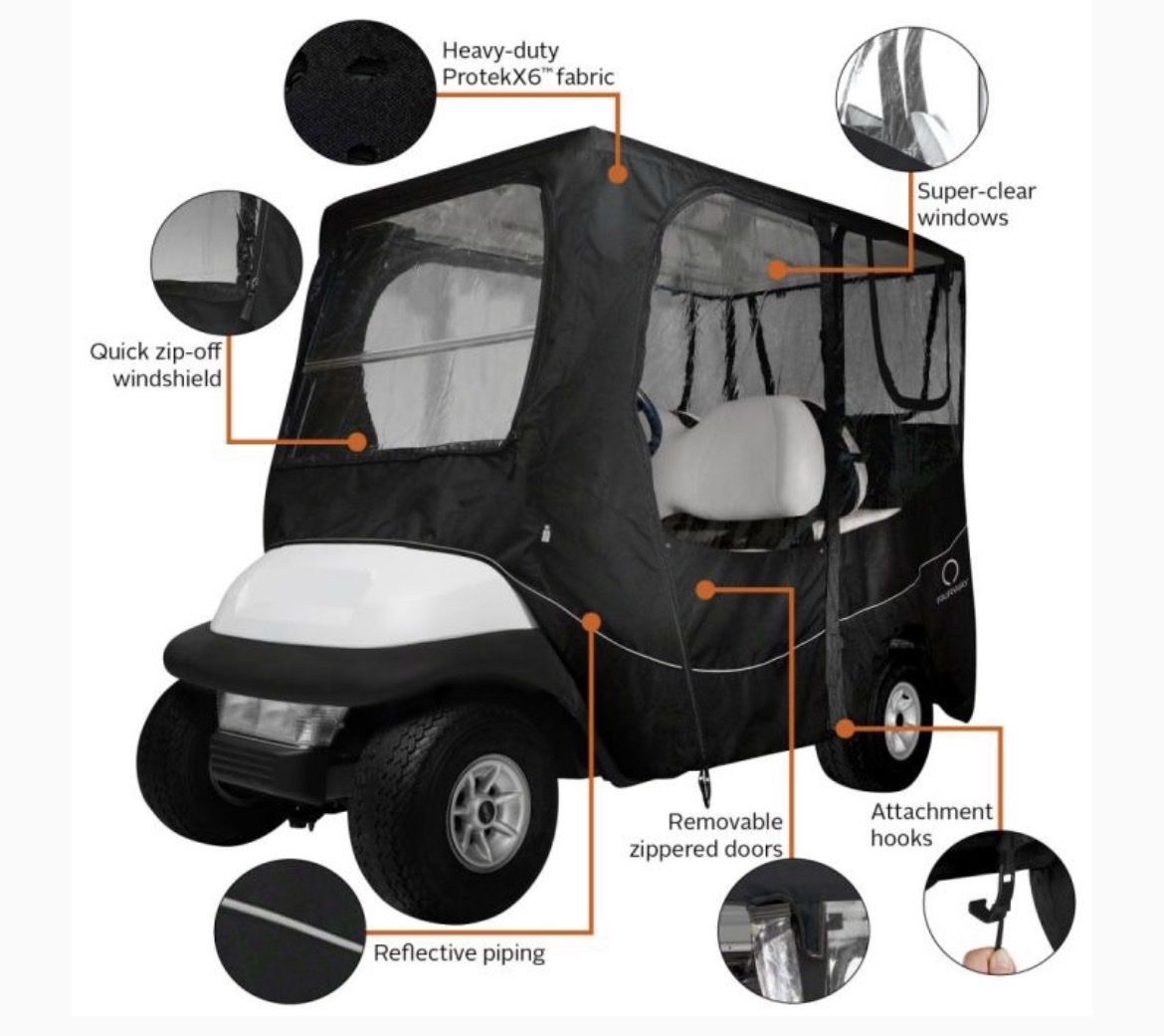 Heavy-duty ProtekX6™ fabric

Super-clear windows

Quick zip-off windshield

FAIRWAY

Removable zippered doors

Attachment hooks

Reflective piping