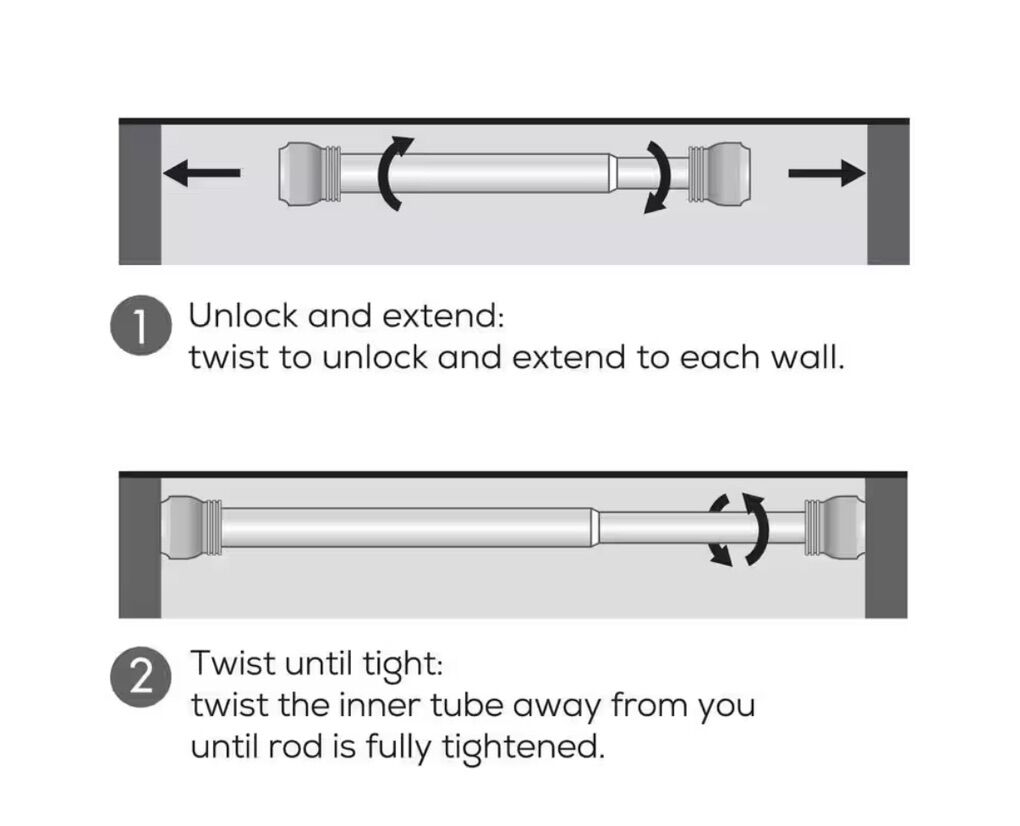 1 Unlock and extend:
twist to unlock and extend to each wall.

2 Twist until tight:
twist the inner tube away from you until rod is fully tightened.