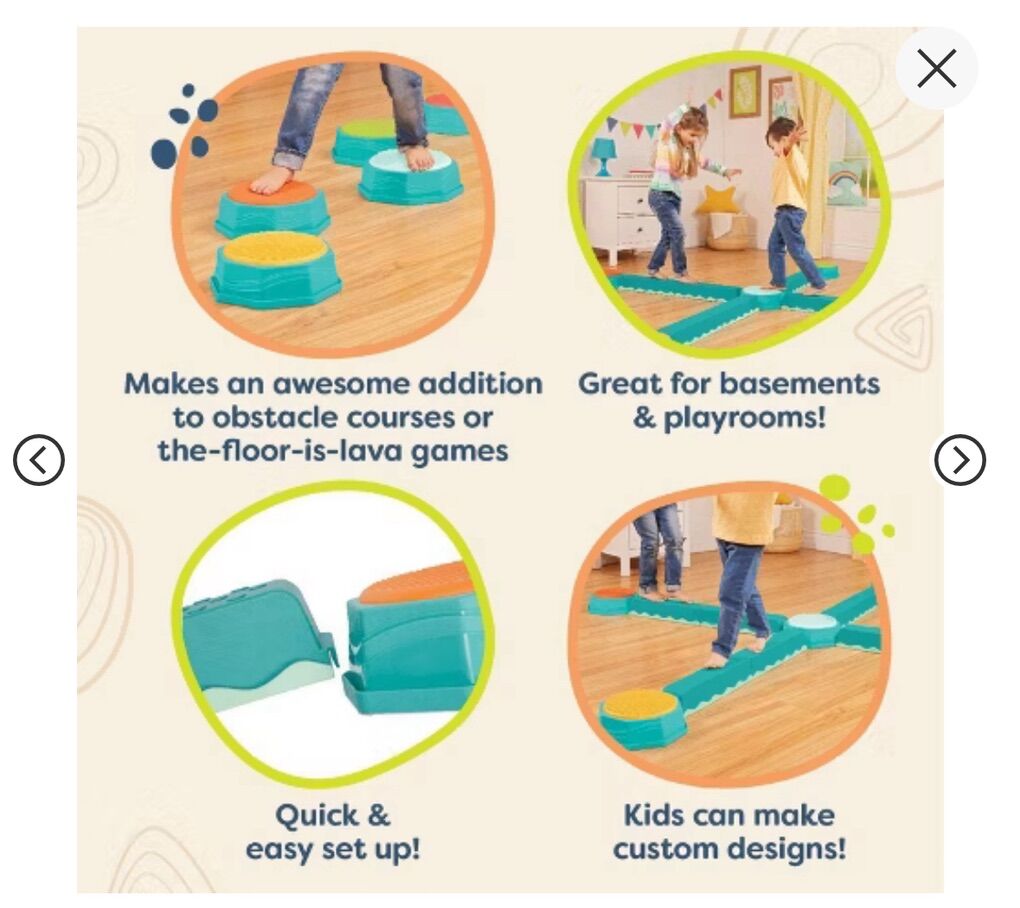 Makes an awesome addition to obstacle courses or the-floor-is-lava games

Great for basements & playrooms!

Quick & easy set up!

Kids can make custom designs!