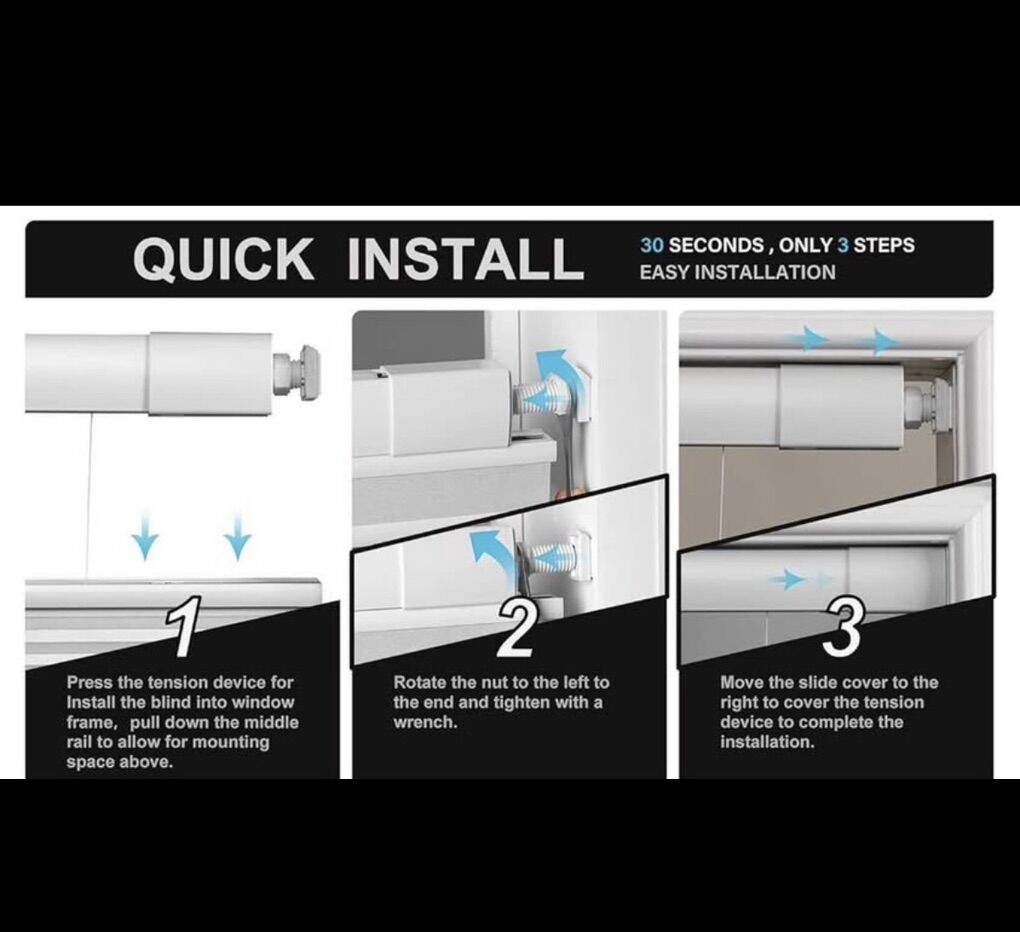 QUICK INSTALL

30 SECONDS , ONLY 3 STEPS
EASY INSTALLATION

1

Press the tension device for Install the blind into window frame,  pull down the middle rail to allow for mounting space above.

2

Rotate the nut to the left to the end and tighten with a wrench.

3

Move the slide cover to the right to cover the tension device to complete the installation.