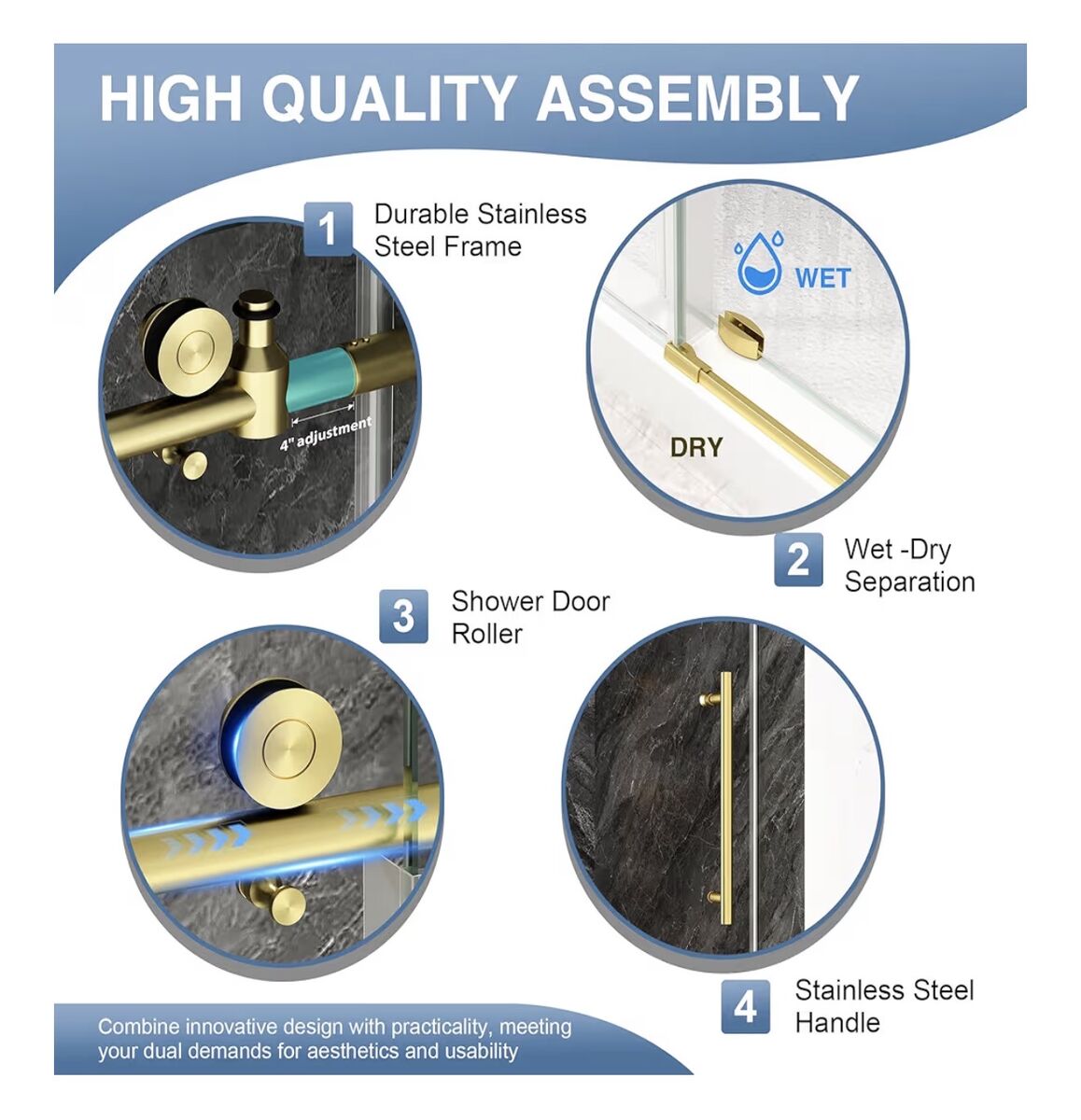 HIGH QUALITY ASSEMBLY

1 Durable Stainless Steel Frame

4" adjustment

WET

DRY

2 Wet -Dry Separation

3 Shower Door Roller

4 Stainless Steel Handle

Combine innovative design with practicality, meeting your dual demands for aesthetics and usability