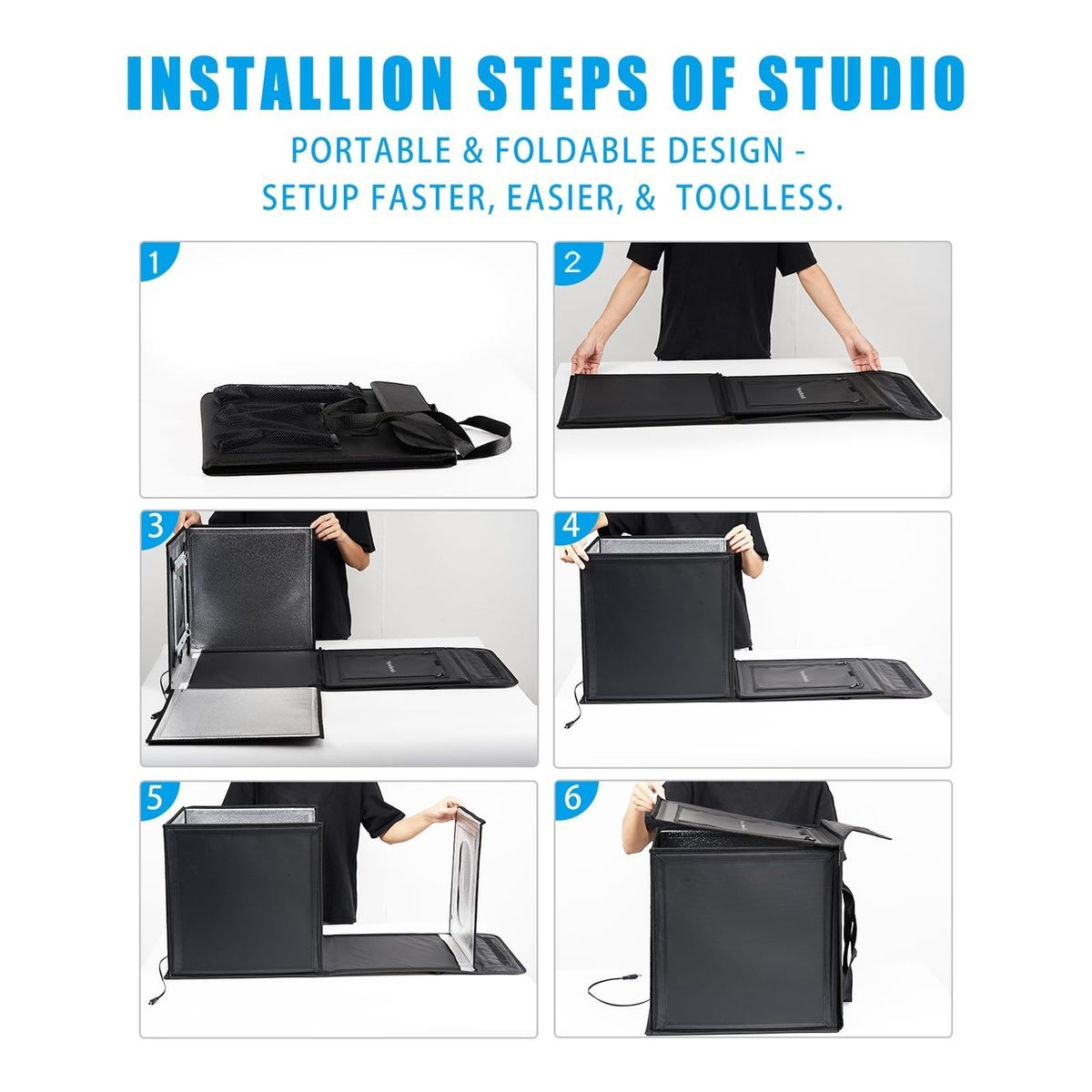 INSTALLION STEPS OF STUDIO

PORTABLE & FOLDABLE DESIGN - SETUP FASTER, EASIER, & TOOLLESS.

1

2

3

4

5

6